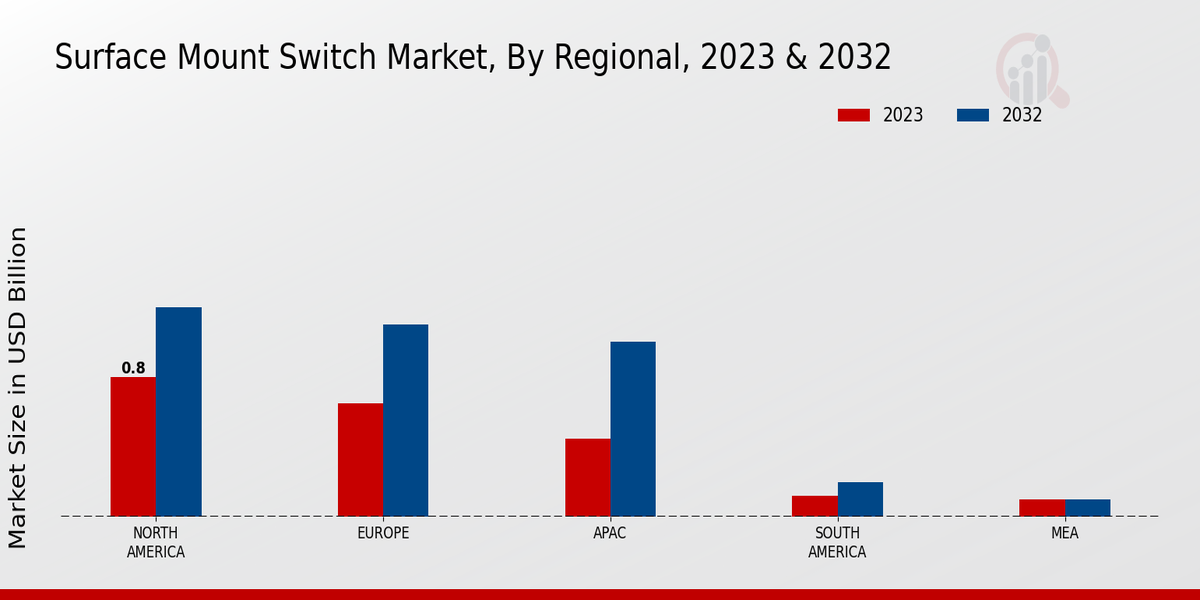 Surface Mount Switch Market, By Regional, 2023 & 2032

2023
2032

Market Size in USD Billion

0.8

NORTH AMERICA
EUROPE
APAC
SOUTH AMERICA
MEA