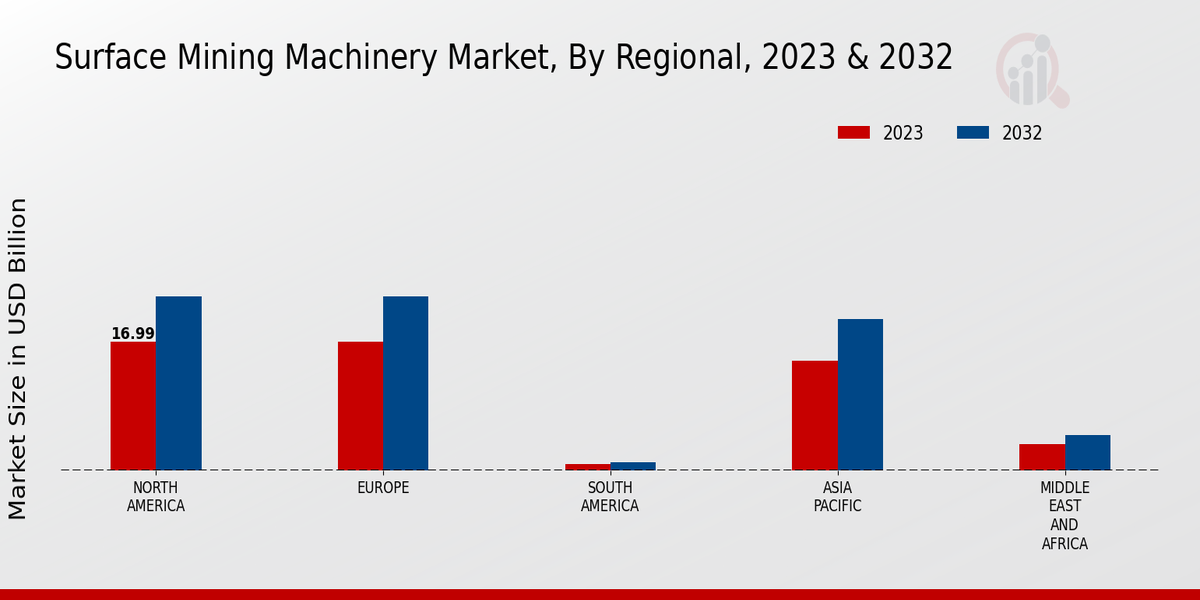 Surface Mining Machinery Market, By Regional, 2023 & 2032

2023
2032

Market Size in USD Billion

16.99

NORTH AMERICA
EUROPE
SOUTH AMERICA
ASIA PACIFIC
MIDDLE EAST AND AFRICA