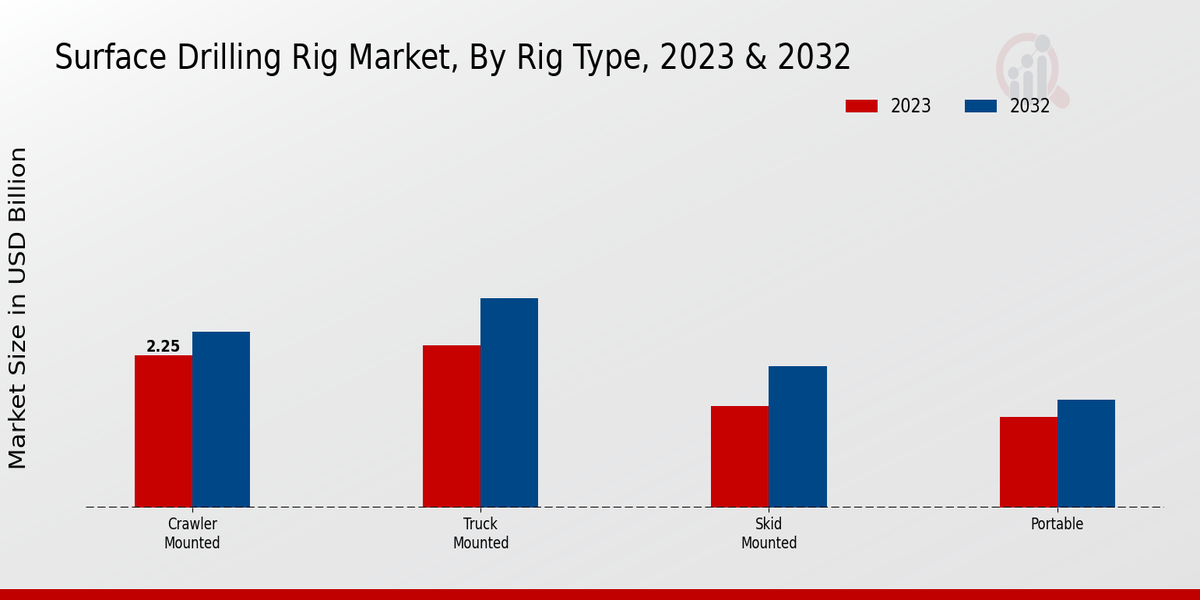 Surface Drilling Rig Market, By Rig Type, 2023 & 2032

2023
2032

Market Size in USD Billion

2.25

Crawler Mounted
Truck Mounted
Skid Mounted
Portable