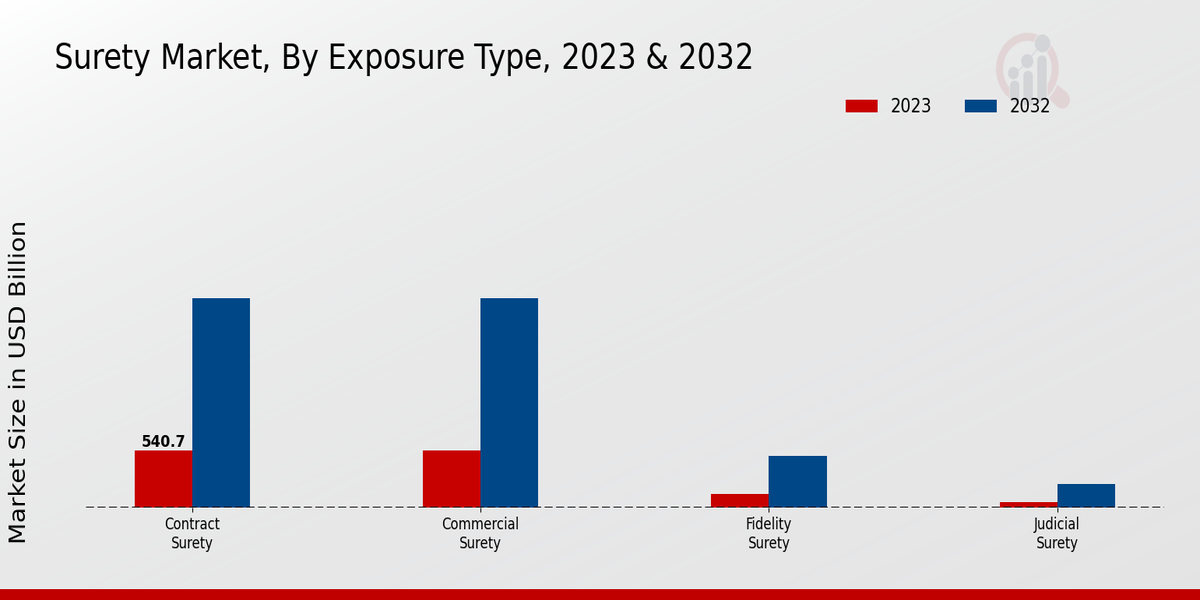 Surety Market, By Exposure Type, 2023 & 2032

2023
2032

Market Size in USD Billion

540.7

Contract Surety

Commercial Surety

Fidelity Surety

Judicial Surety