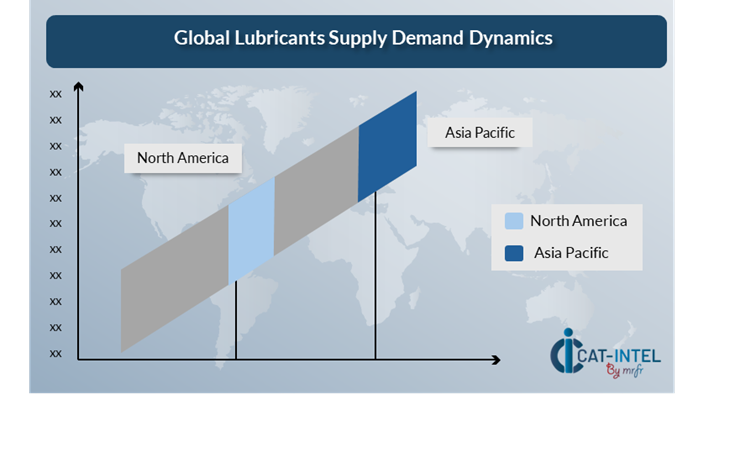 Global Lubricants Supply Demand Dynamics

xx
xx
xx
xx
xx
xx
xx
xx
xx
xx
xx

North America

Asia Pacific

North America
Asia Pacific

CAT-INTEL
By mrfr