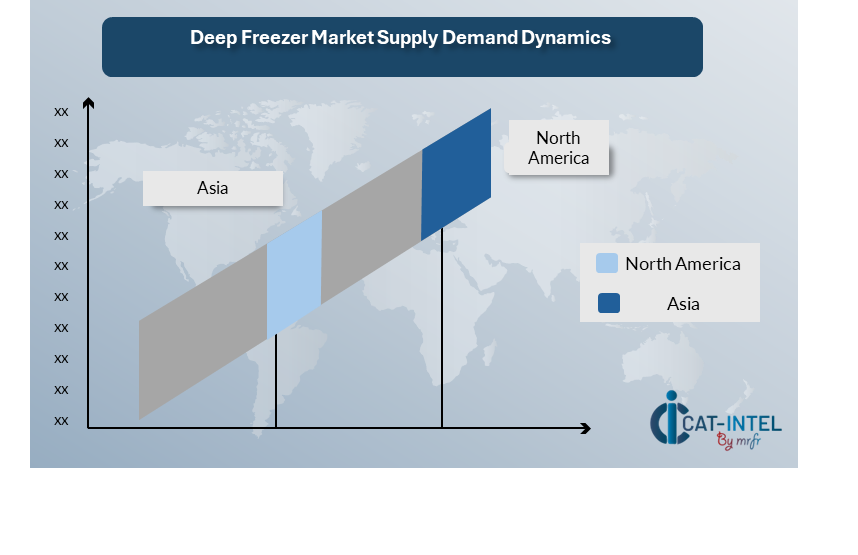 Deep Freezer Market Supply Demand Dynamics

xx
xx
xx
xx
xx
xx
xx
xx
xx
xx
xx

Asia

North America

North America

Asia

CAT-INTEL
By mrfr