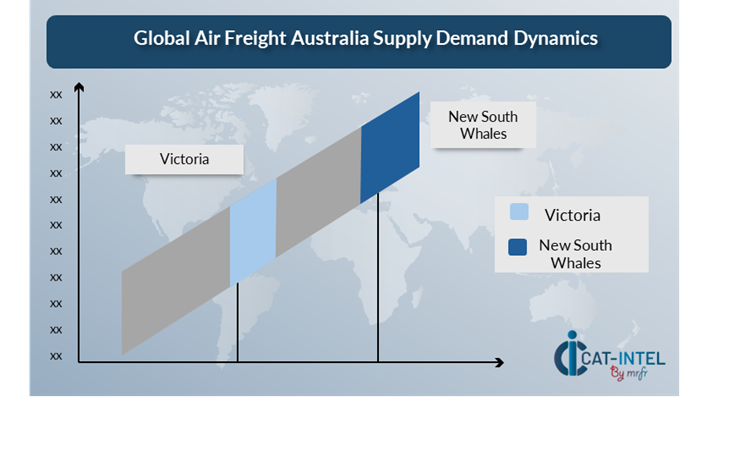 Global Air Freight Australia Supply Demand Dynamics

xx
xx
xx
xx
xx
xx
xx
xx
xx
xx
xx

Victoria

New South Whales

Victoria

New South Whales

CAT-INTEL
By mrfr