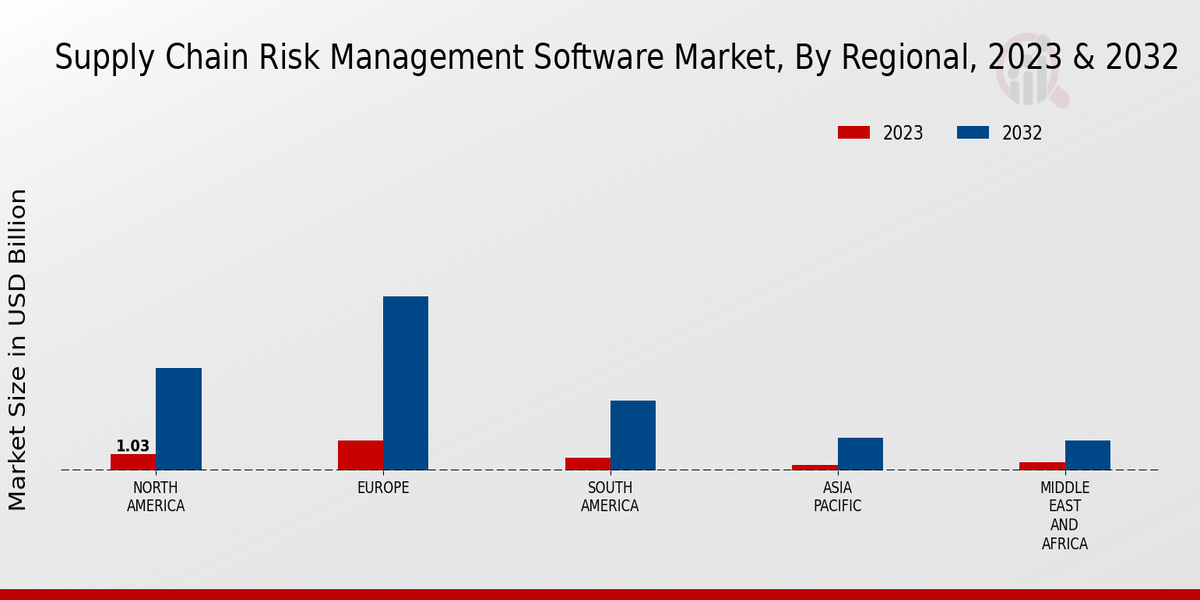 Supply Chain Risk Management Software Market, By Regional, 2023 & 2032

2023
2032

Market Size in USD Billion

1.03

NORTH AMERICA
EUROPE
SOUTH AMERICA
ASIA PACIFIC
MIDDLE EAST AND AFRICA