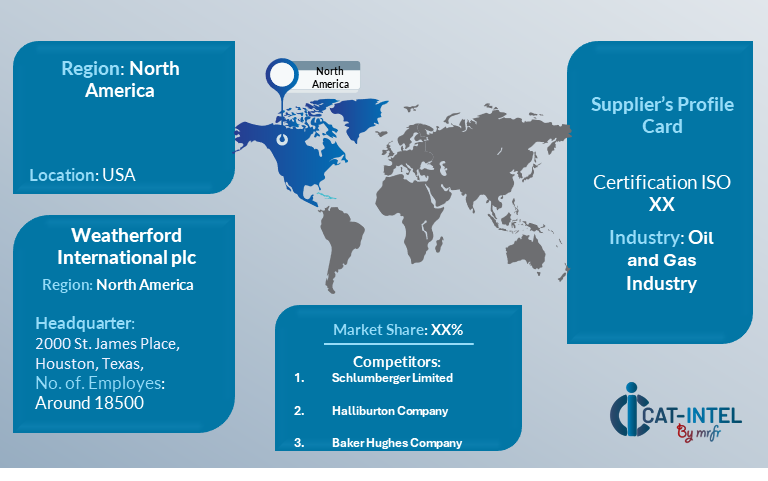 Region: North America

Location: USA

North America

Supplier's Profile Card

Certification ISO XX

Industry: Oil and Gas Industry

Weatherford International plc

Region: North America

Headquarter: 2000 St. James Place, Houston, Texas,

No. of. Employes: Around 18500

Market Share: XX%

Competitors:

1. Schlumberger Limited

2. Halliburton Company

3. Baker Hughes Company

CAT-INTEL By mrfr