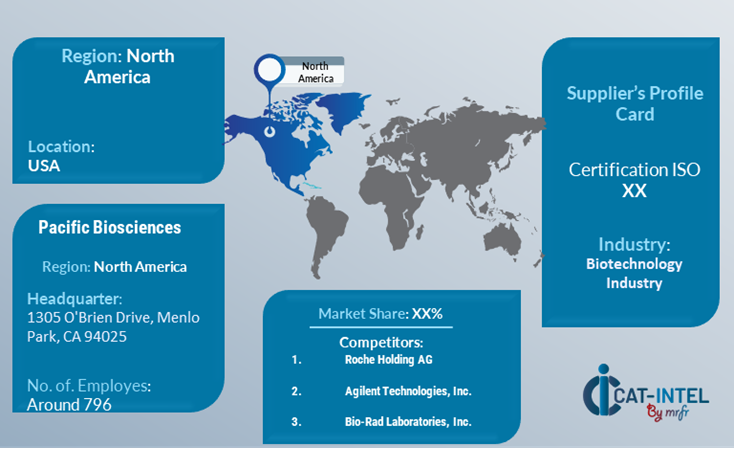 Region: North America

Location:
USA

North America

Supplier's Profile Card

Certification ISO XX

Industry:
Biotechnology Industry

Pacific Biosciences

Region: North America

Headquarter:
1305 O'Brien Drive, Menlo Park, CA 94025

No. of. Employes:
Around 796

Market Share: XX%

Competitors:
1. Roche Holding AG
2. Agilent Technologies, Inc.
3. Bio-Rad Laboratories, Inc.

CAT-INTEL
By mrfr