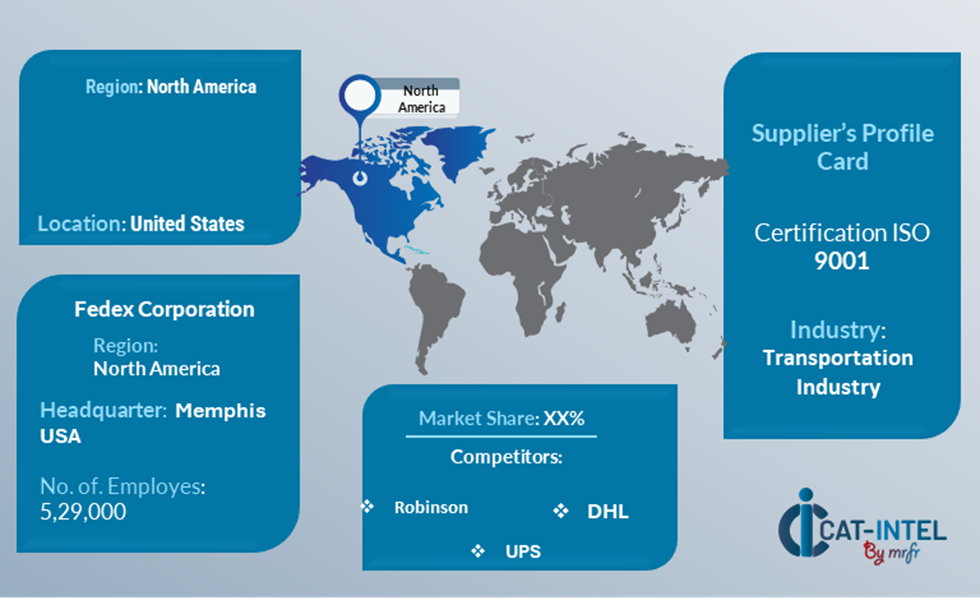 Region: North America

Location: United States

North America

Supplier's Profile Card

Certification ISO 9001

Industry: Transportation Industry

Fedex Corporation

Region: North America

Headquarter: Memphis USA

No. of. Employes: 5,29,000

Market Share: XX%

Competitors:

❖ Robinson

❖ DHL

❖ UPS

CAT-INTEL By mrfr