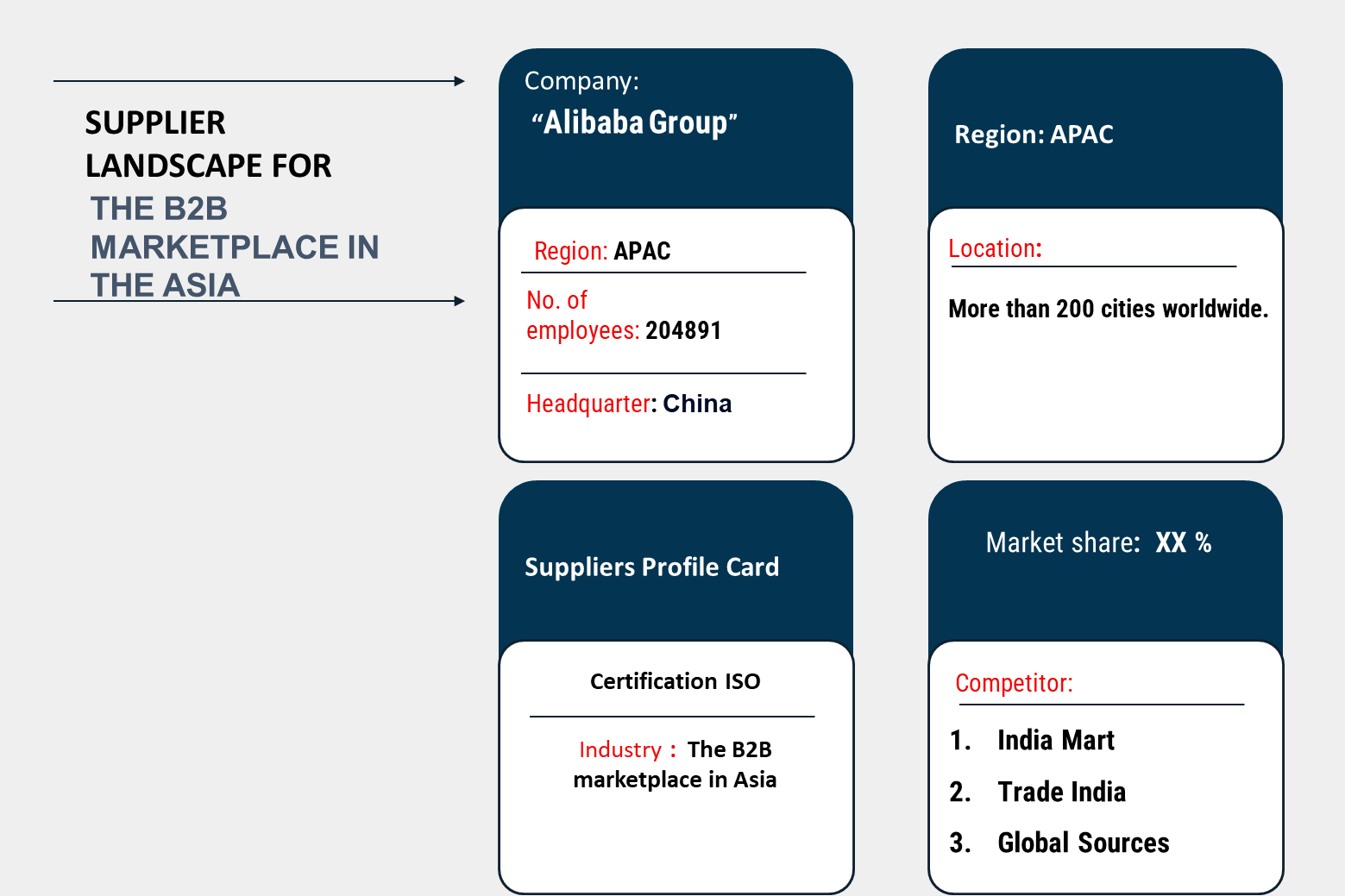 SUPPLIER LANDSCAPE FOR THE B2B MARKETPLACE IN THE ASIA

Company:
“Alibaba Group”

Region: APAC

No. of employees: 204891

Headquarter: China

Region: APAC

Location:

More than 200 cities worldwide.

Suppliers Profile Card

Certification ISO

Industry : The B2B marketplace in Asia

Market share: XX %

Competitor:

1. India Mart
2. Trade India
3. Global Sources