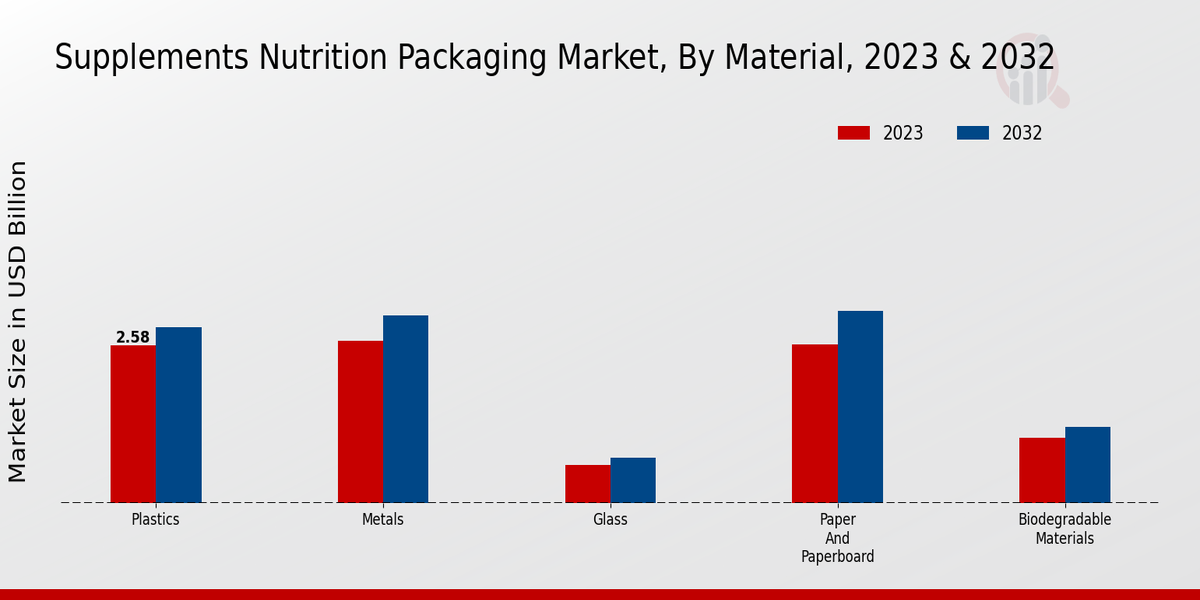 Supplements Nutrition Packaging Market, By Material, 2023 & 2032

2023
2032

Market Size in USD Billion

2.58

Plastics
Metals
Glass
Paper And Paperboard
Biodegradable Materials