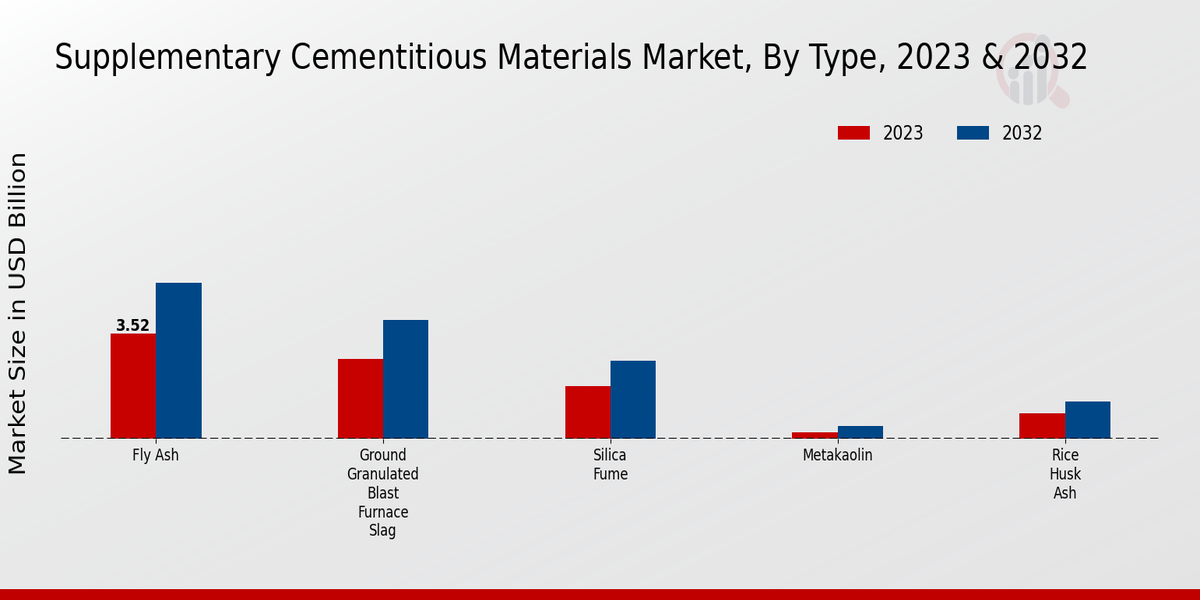 Supplementary Cementitious Materials Market, By Type, 2023 & 2032

2023
2032

Market Size in USD Billion

3.52

Fly Ash
Ground Granulated Blast Furnace Slag
Silica Fume
Metakaolin
Rice Husk Ash