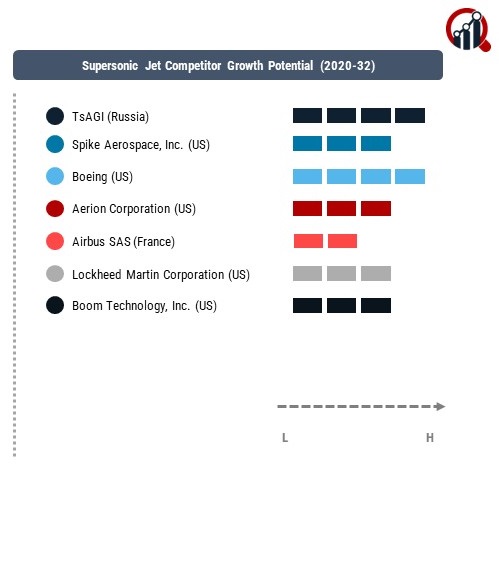 Supersonic Jet Competitor Growth Potential (2020-32)

TsAGI (Russia)

Spike Aerospace, Inc. (US)

Boeing (US)

Aerion Corporation (US)

Airbus SAS (France)

Lockheed Martin Corporation (US)

Boom Technology, Inc. (US)

L

H