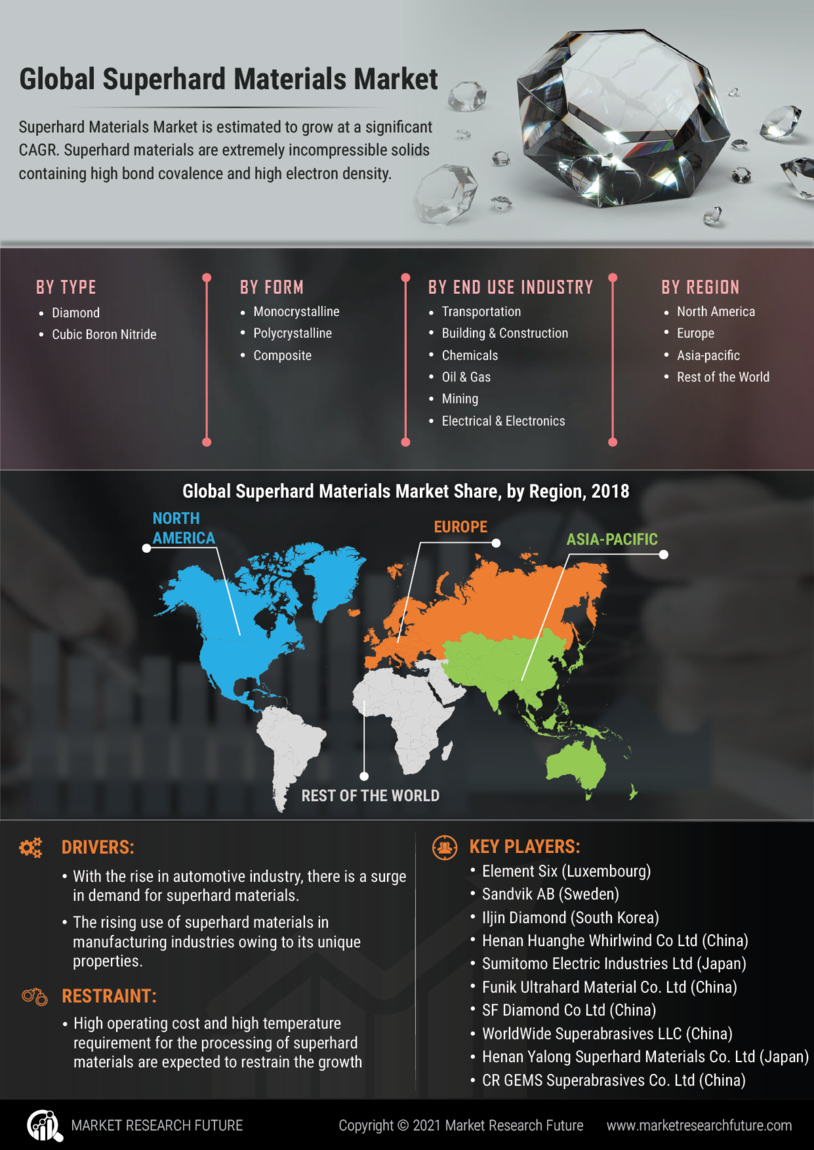 Global Superhard Materials Market

Superhard Materials Market is estimated to grow at a significant CAGR. Superhard materials are extremely incompressible solids containing high bond covalence and high electron density.

BY TYPE
• Diamond
• Cubic Boron Nitride

BY FORM
• Monocrystalline
• Polycrystalline
• Composite

BY END USE INDUSTRY
• Transportation
• Building & Construction
• Chemicals
• Oil & Gas
• Mining
• Electrical & Electronics

BY REGION
• North America
• Europe
• Asia-pacific
• Rest of the World

Global Superhard Materials Market Share, by Region, 2018

NORTH AMERICA
EUROPE
ASIA-PACIFIC
REST OF THE WORLD

DRIVERS:
• With the rise in automotive industry, there is a surge in demand for superhard materials.
• The rising use of superhard materials in manufacturing industries owing to its unique properties.

RESTRAINT:
• High operating cost and high temperature requirement for the processing of superhard materials are expected to restrain the growth

KEY PLAYERS:
• Element Six (Luxembourg)
• Sandvik AB (Sweden)
• Iljin Diamond (South Korea)
• Henan Huanghe Whirlwind Co Ltd (China)
• Sumitomo Electric Industries Ltd (Japan)
• Funik Ultrahard Material Co. Ltd (China)
• SF Diamond Co Ltd (China)
• WorldWide Superabrasives LLC (China)
• Henan Yalong Superhard Materials Co. Ltd (Japan)
• CR GEMS Superabrasives Co. Ltd (China)

MARKET RESEARCH FUTURE
Copyright © 2021 Market Research Future
www.marketresearchfuture.com