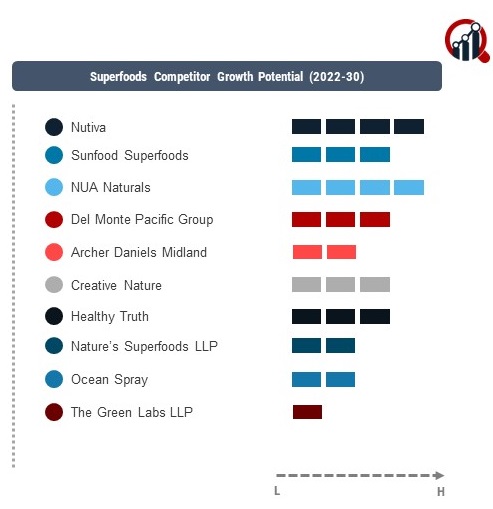 Superfoods Competitor Growth Potential (2022-30)

Nutiva

Sunfood Superfoods

NUA Naturals

Del Monte Pacific Group

Archer Daniels Midland

Creative Nature

Healthy Truth

Nature's Superfoods LLP

Ocean Spray

The Green Labs LLP

L

H