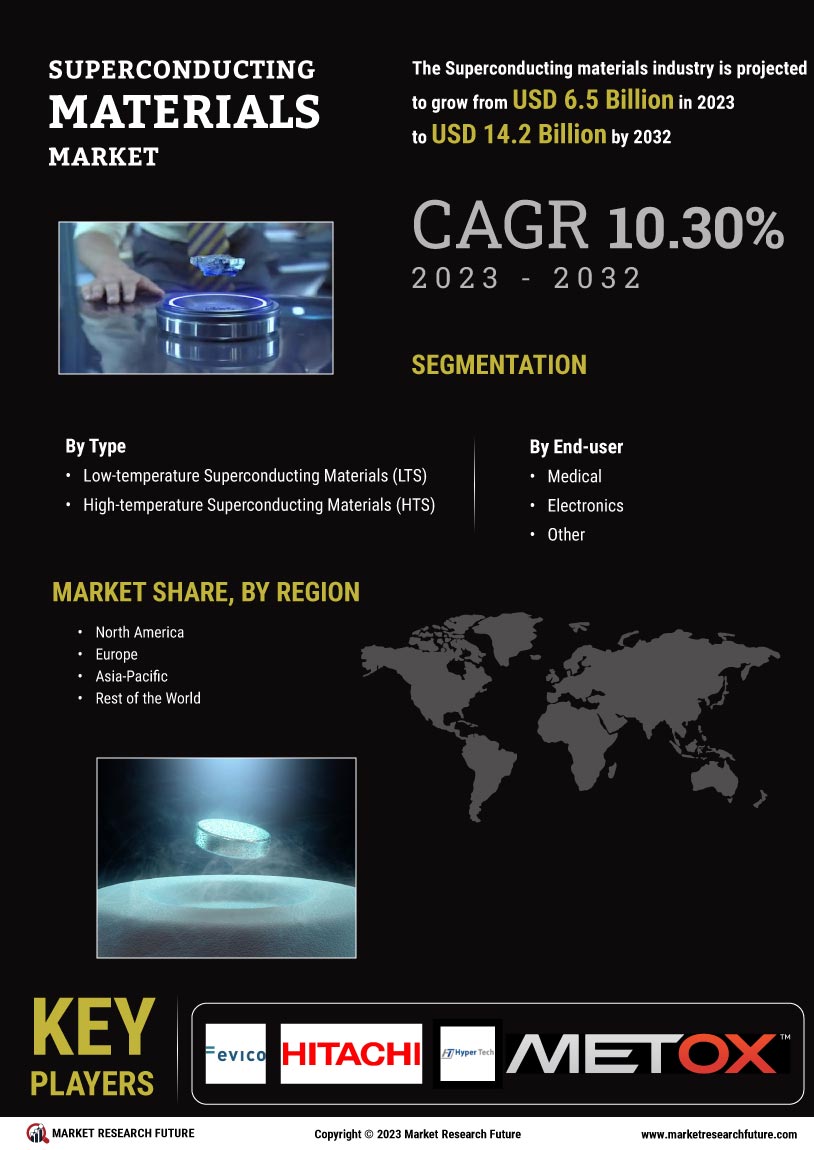 SUPERCONDUCTING
MATERIALS
MARKET

The Superconducting materials industry is projected to grow from USD 6.5 Billion in 2023 to USD 14.2 Billion by 2032

CAGR 10.30%
2023 - 2032

SEGMENTATION

By Type
• Low-temperature Superconducting Materials (LTS)
• High-temperature Superconducting Materials (HTS)

By End-user
• Medical
• Electronics
• Other

MARKET SHARE, BY REGION
• North America
• Europe
• Asia-Pacific
• Rest of the World

KEY PLAYERS

Fevico HITACHI Hyper Tech METOX™

MARKET RESEARCH FUTURE
Copyright © 2023 Market Research Future
www.marketresearchfuture.com