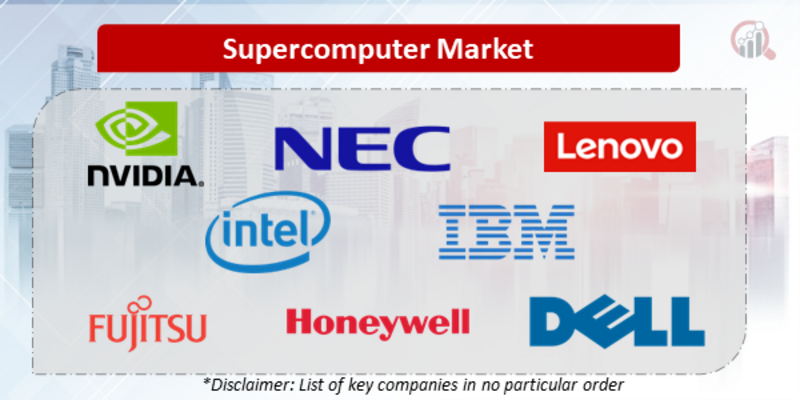 Supercomputer Market

NVIDIA.

NEC

Lenovo

intel

IBM

FUJITSU

Honeywell

DELL

*Disclaimer: List of key companies in no particular order