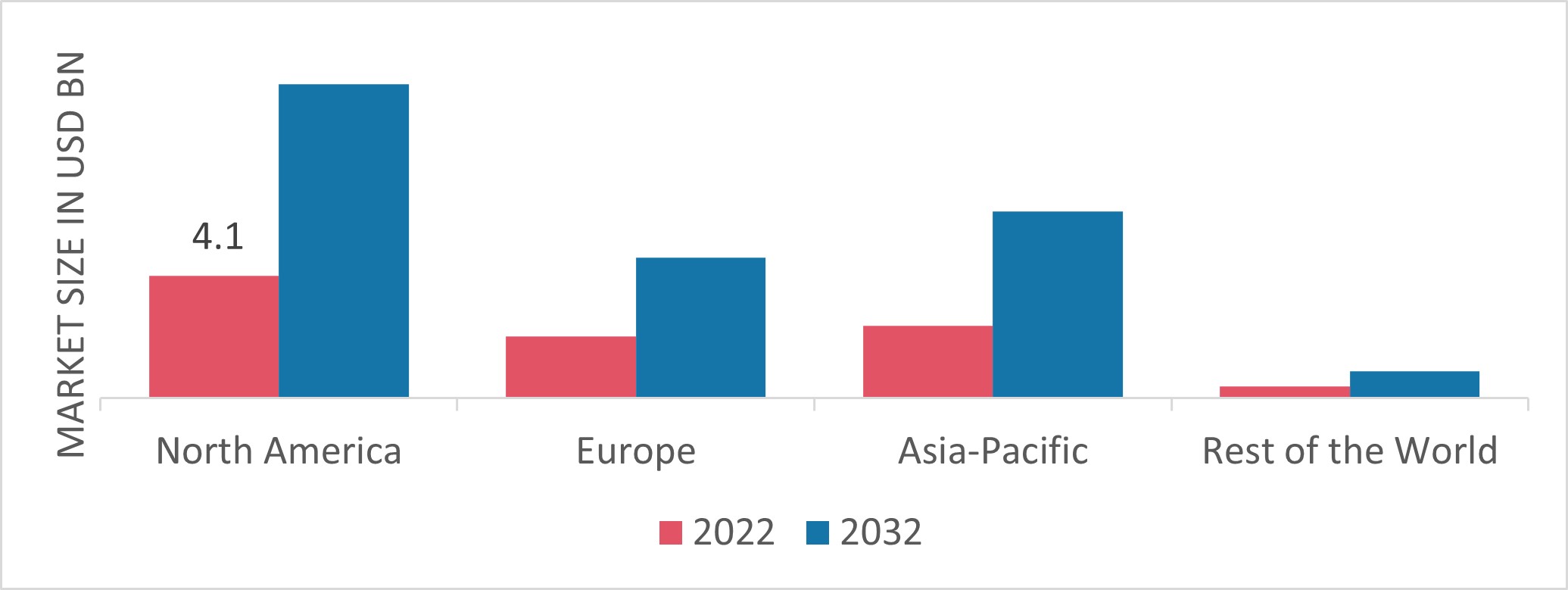 MARKET SIZE IN USD BN

4.1

North America

Europe

Asia-Pacific

Rest of the World

2022 2032