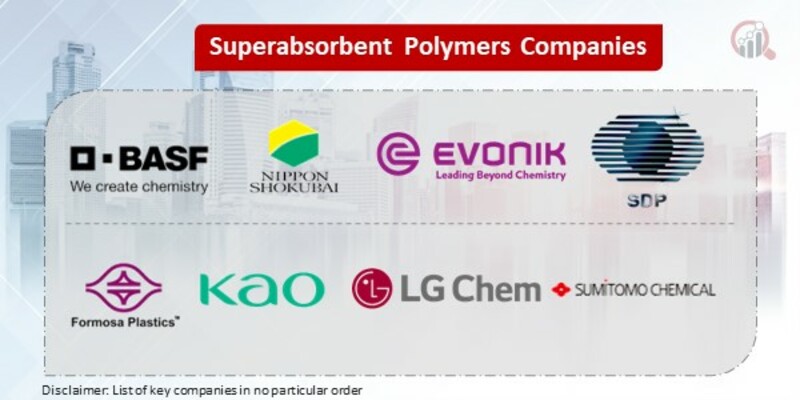 Superabsorbent Polymers Companies

BASF
We create chemistry

NIPPON SHOKUBAI

EVONIK
Leading Beyond Chemistry

SDP

Formosa Plastics™

Kao

LG Chem

SUMITOMO CHEMICAL

Disclaimer: List of key companies in no particular order