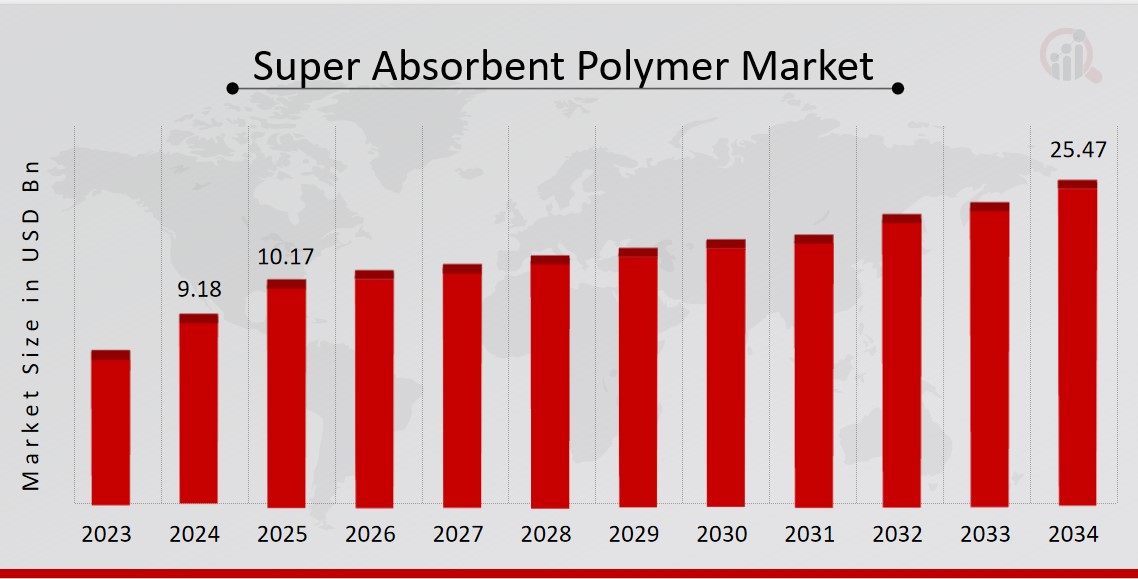 Super Absorbent Polymer Market

Market Size in USD Bn

9.18
10.17
25.47

2023
2024
2025
2026
2027
2028
2029
2030
2031
2032
2033
2034