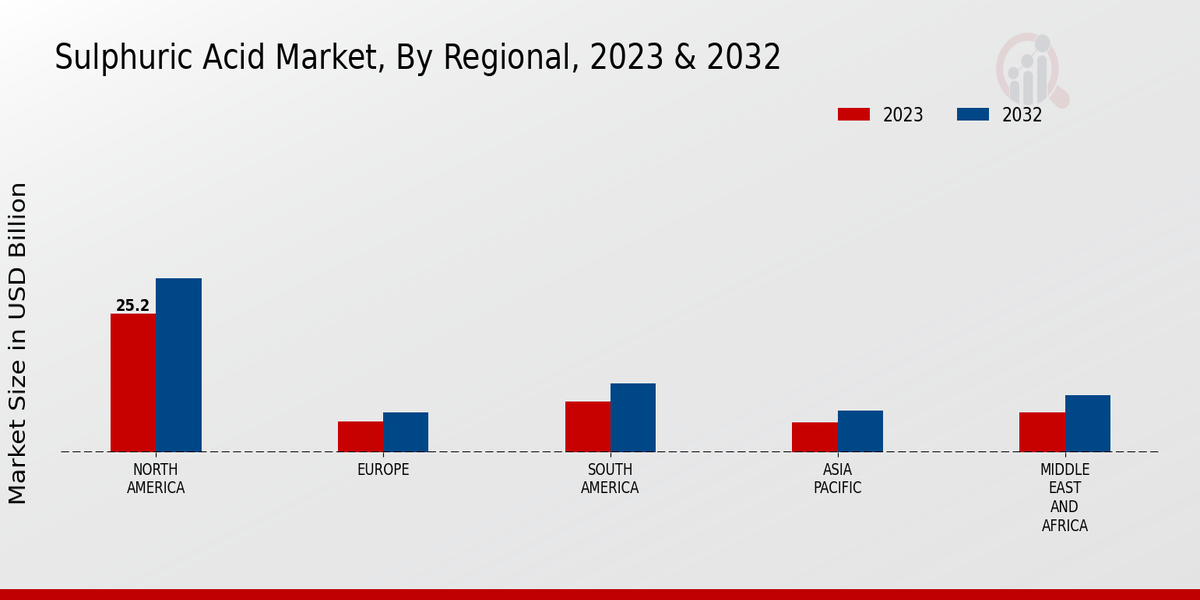 Sulphuric Acid Market, By Regional, 2023 & 2032

2023
2032

Market Size in USD Billion

25.2

NORTH AMERICA
EUROPE
SOUTH AMERICA
ASIA PACIFIC
MIDDLE EAST AND AFRICA