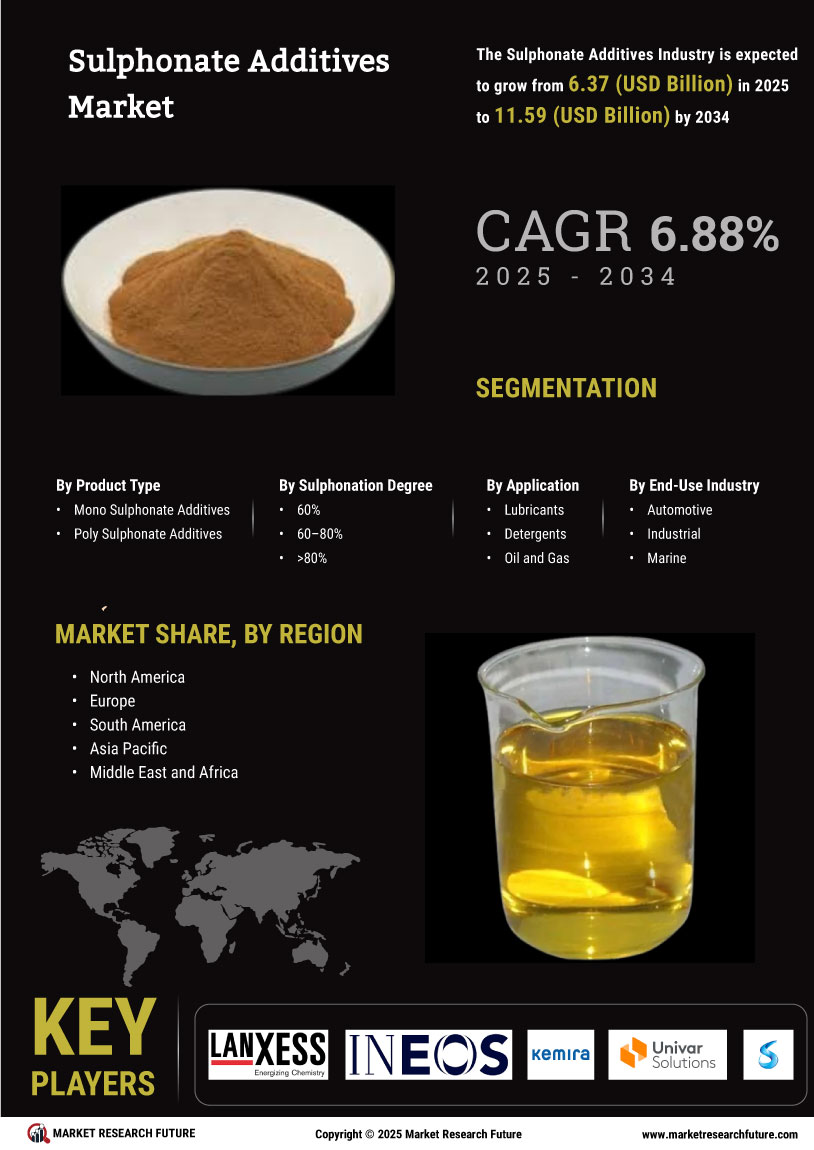 Sulphonate Additives Market

The Sulphonate Additives Industry is expected to grow from 6.37 (USD Billion) in 2025 to 11.59 (USD Billion) by 2034

CAGR 6.88%
2025 - 2034

SEGMENTATION

By Product Type
• Mono Sulphonate Additives
• Poly Sulphonate Additives

By Sulphonation Degree
• 60%
• 60–80%
• >80%

By Application
• Lubricants
• Detergents
• Oil and Gas

By End-Use Industry
• Automotive
• Industrial
• Marine

MARKET SHARE, BY REGION
• North America
• Europe
• South America
• Asia Pacific
• Middle East and Africa

KEY PLAYERS

LANXESS Energizing Chemistry
INEOS
kemira
Univar Solutions

MARKET RESEARCH FUTURE
Copyright © 2025 Market Research Future
www.marketresearchfuture.com