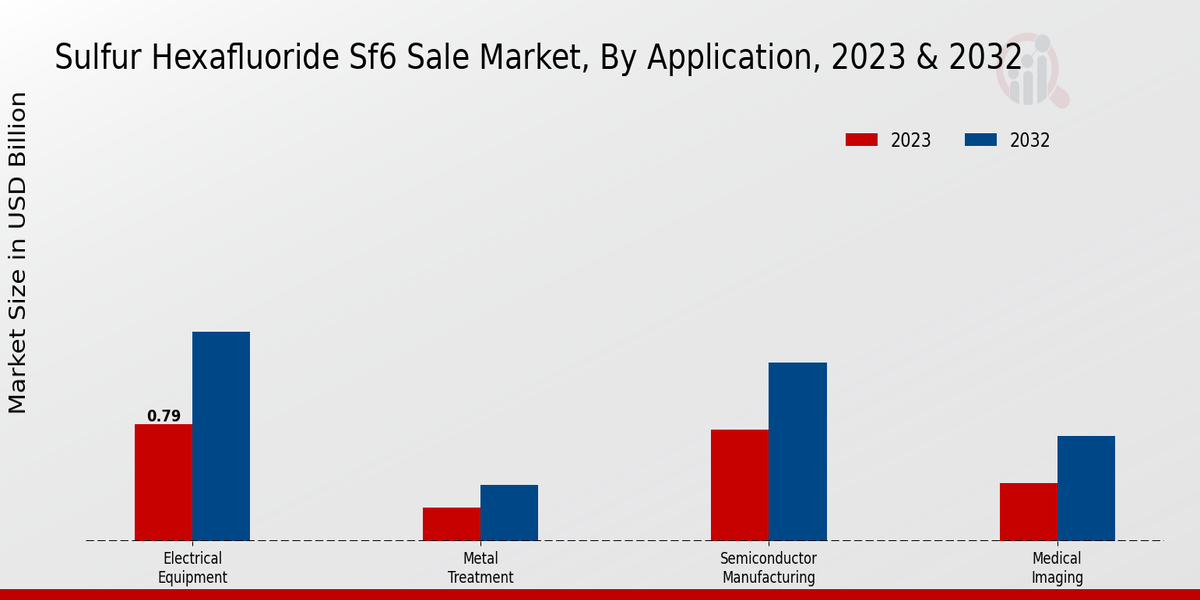 Sulfur Hexafluoride Sf6 Sale Market, By Application, 2023 & 2032

2023
2032

Market Size in USD Billion

0.79

Electrical Equipment

Metal Treatment

Semiconductor Manufacturing

Medical Imaging