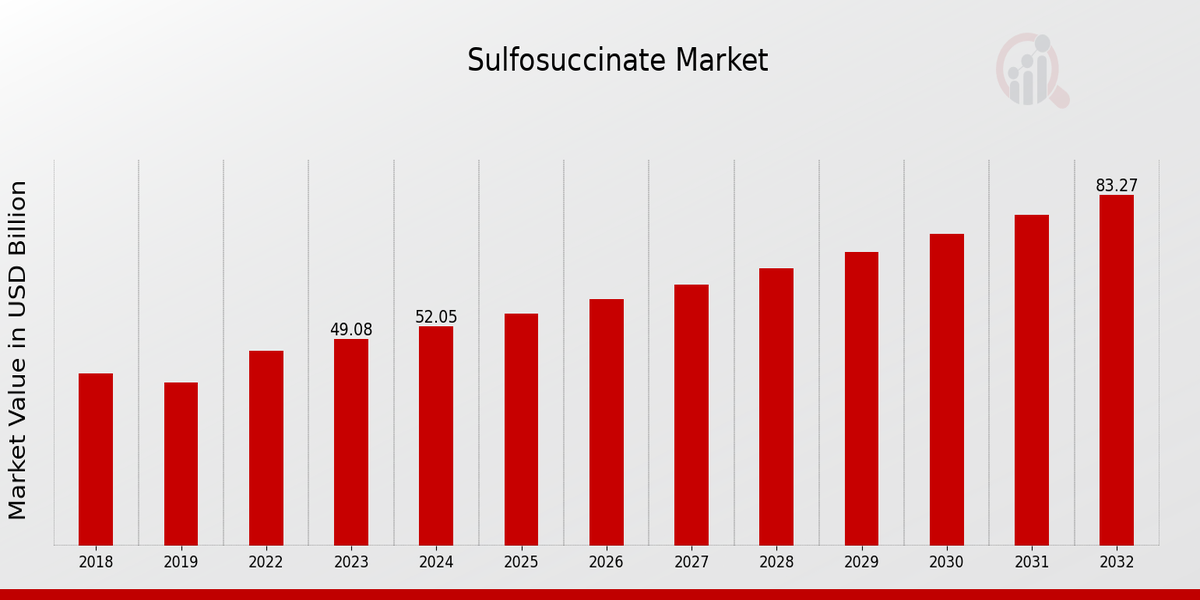 Sulfosuccinate Market

Market Value in USD Billion

49.08
52.05
83.27

2018
2019
2022
2023
2024
2025
2026
2027
2028
2029
2030
2031
2032