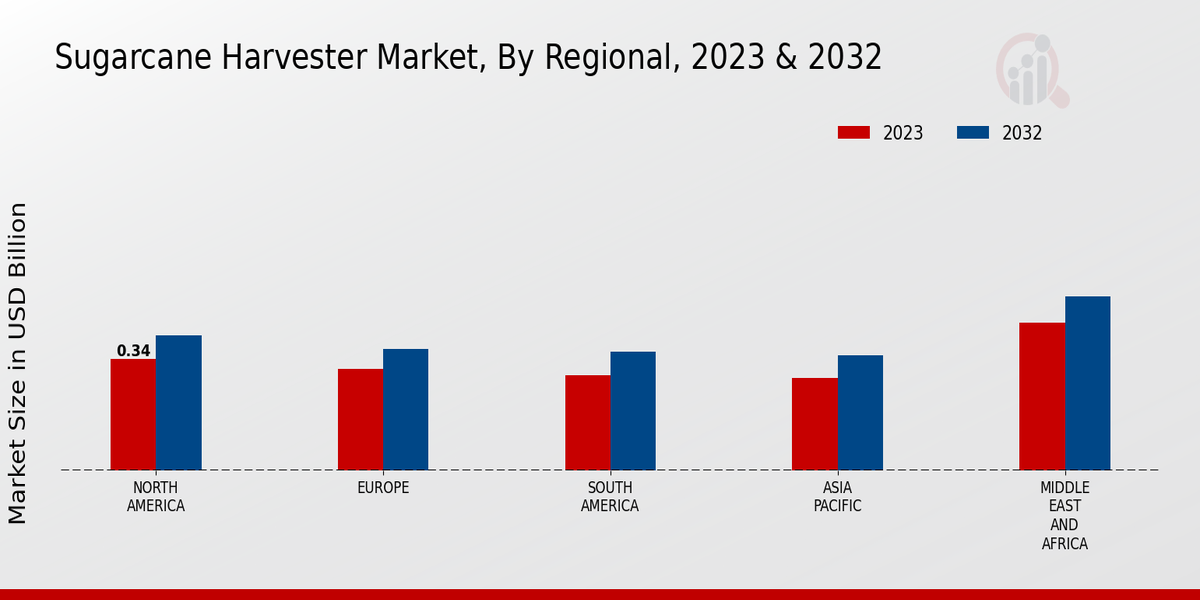 Sugarcane Harvester Market, By Regional, 2023 & 2032

2023
2032

Market Size in USD Billion

0.34

NORTH AMERICA
EUROPE
SOUTH AMERICA
ASIA PACIFIC
MIDDLE EAST AND AFRICA