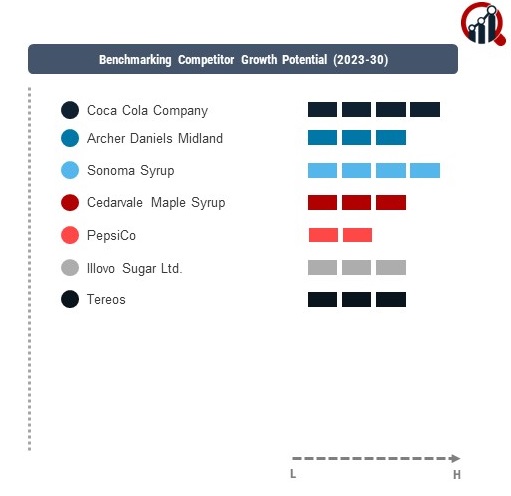 Benchmarking Competitor Growth Potential (2023-30)

Coca Cola Company
Archer Daniels Midland
Sonoma Syrup
Cedarvale Maple Syrup
PepsiCo
Illovo Sugar Ltd.
Tereos

L
H