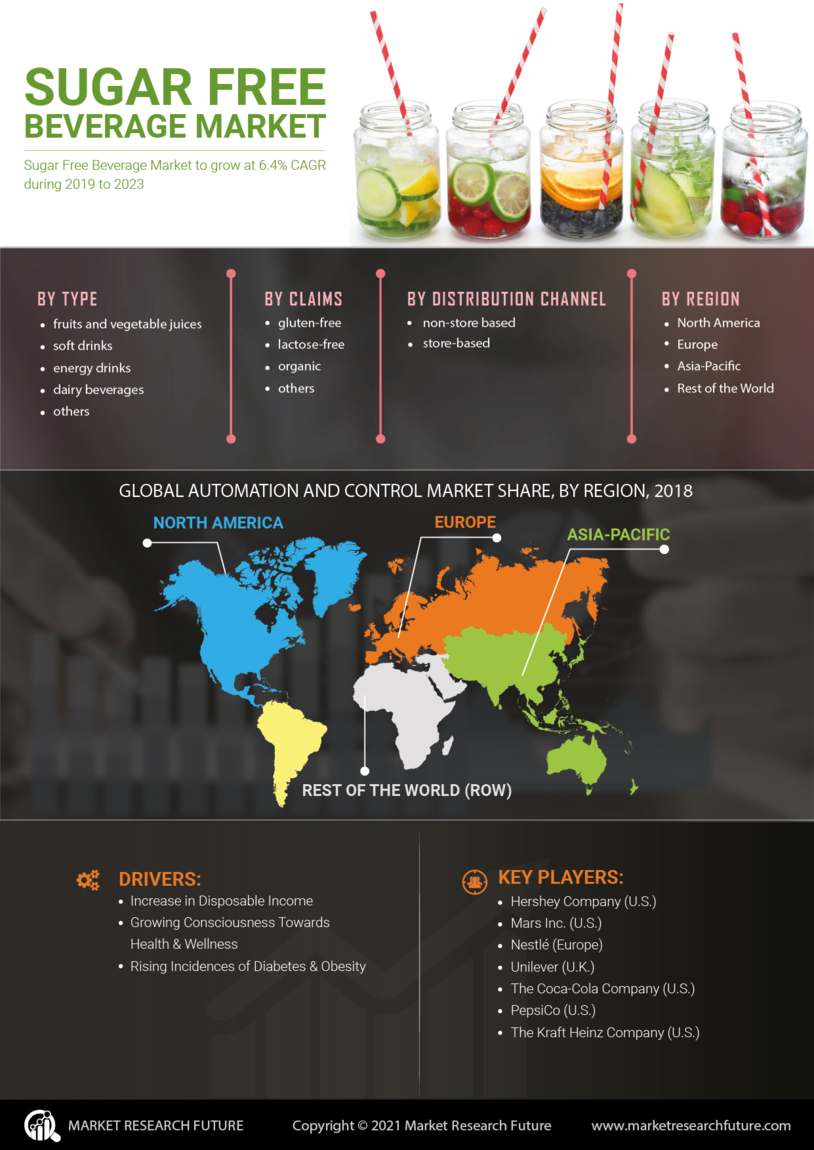 SUGAR FREE BEVERAGE MARKET

Sugar Free Beverage Market to grow at 6.4% CAGR during 2019 to 2023

BY TYPE
- fruits and vegetable juices
- soft drinks
- energy drinks
- dairy beverages
- others

BY CLAIMS
- gluten-free
- lactose-free
- organic
- others

BY DISTRIBUTION CHANNEL
- non-store based
- store-based

BY REGION
- North America
- Europe
- Asia-Pacific
- Rest of the World

GLOBAL AUTOMATION AND CONTROL MARKET SHARE, BY REGION, 2018

NORTH AMERICA

EUROPE

ASIA-PACIFIC

REST OF THE WORLD (ROW)

DRIVERS:
- Increase in Disposable Income
- Growing Consciousness Towards Health & Wellness
- Rising Incidences of Diabetes & Obesity

KEY PLAYERS:
- Hershey Company (U.S.)
- Mars Inc. (U.S.)
- Nestlé (Europe)
- Unilever (U.K.)
- The Coca-Cola Company (U.S.)
- PepsiCo (U.S.)
- The Kraft Heinz Company (U.S.)

MARKET RESEARCH FUTURE

Copyright © 2021 Market Research Future

www.marketresearchfuture.com