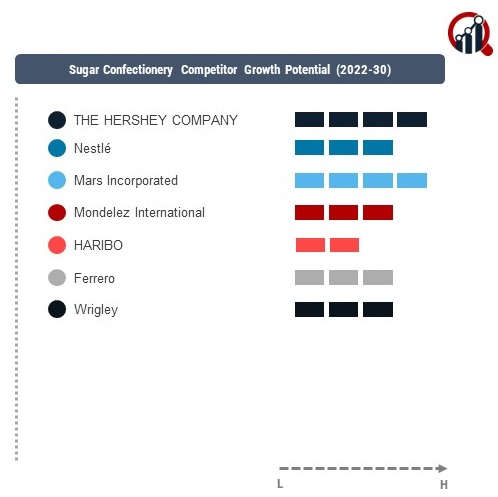 Sugar Confectionery Competitor Growth Potential (2022-30)

THE HERSHEY COMPANY
Nestlé
Mars Incorporated
Mondelez International
HARIBO
Ferrero
Wrigley

L
H