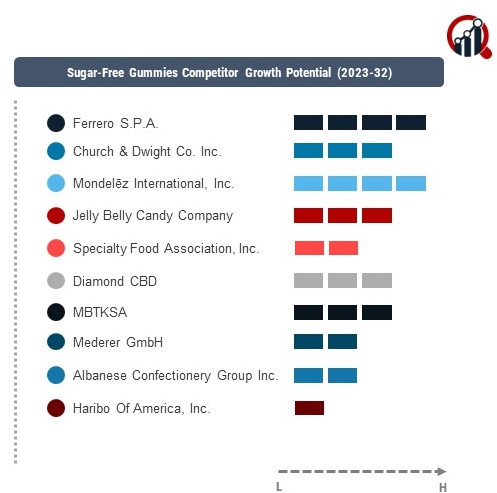 Sugar-Free Gummies Competitor Growth Potential (2023-32)

Ferrero S.P.A.

Church & Dwight Co. Inc.

Mondelēz International, Inc.

Jelly Belly Candy Company

Specialty Food Association, Inc.

Diamond CBD

MBTKSA

Mederer GmbH

Albanese Confectionery Group Inc.

Haribo Of America, Inc.

L

H