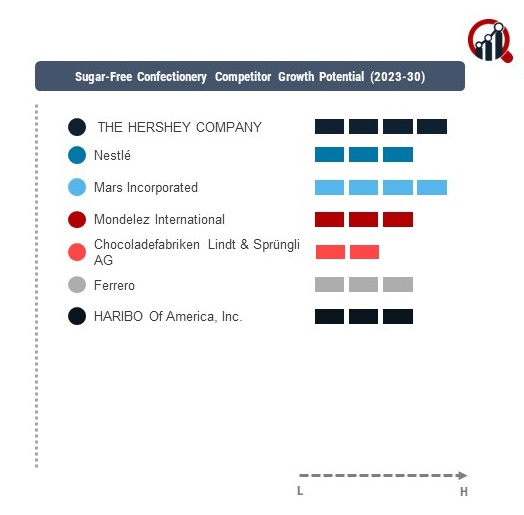 Sugar-Free Confectionery Competitor Growth Potential (2023-30)

THE HERSHEY COMPANY

Nestlé

Mars Incorporated

Mondelez International

Chocoladefabriken Lindt & Sprüngli AG

Ferrero

HARIBO Of America, Inc.

L

H