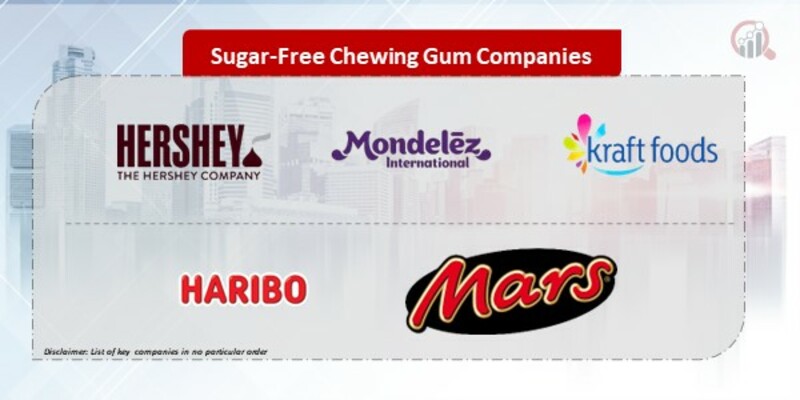 Sugar-Free Chewing Gum Companies

HERSHEY
THE HERSHEY COMPANY

Mondelēz International

kraft foods

HARIBO

Mars

Disclaimer: List of key companies in no particular order