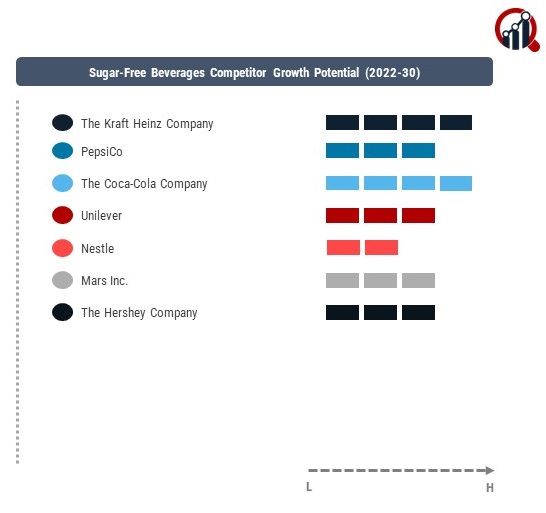 Sugar-Free Beverages Competitor Growth Potential (2022-30)

The Kraft Heinz Company
PepsiCo
The Coca-Cola Company
Unilever
Nestle
Mars Inc.
The Hershey Company

L
H