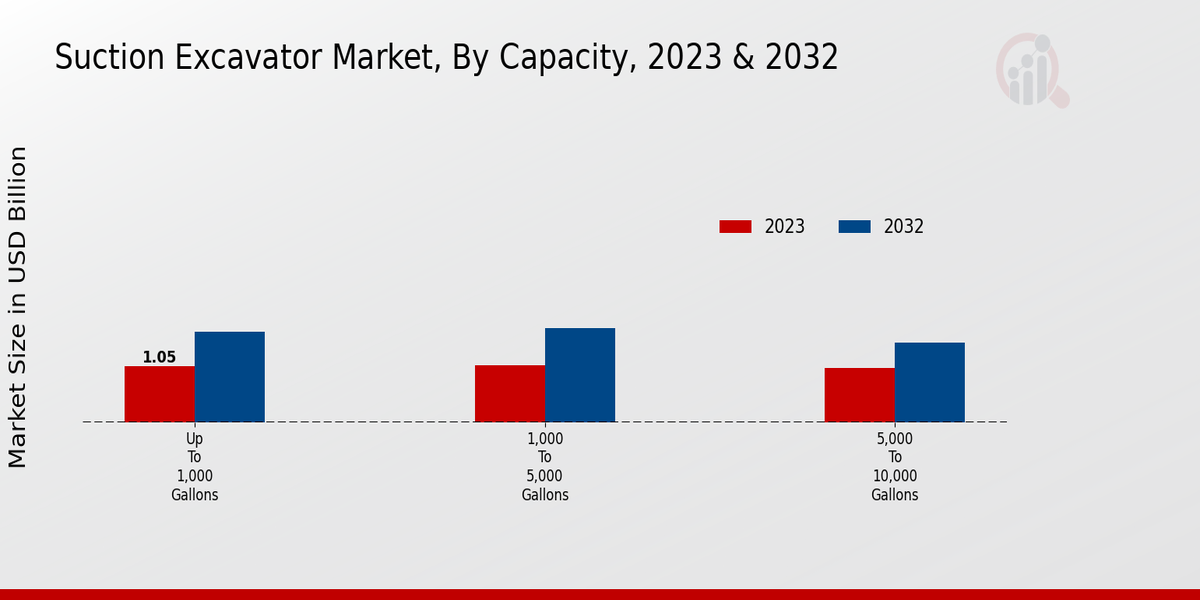 Suction Excavator Market, By Capacity, 2023 & 2032

Market Size in USD Billion

2023
2032

1.05

Up To 1,000 Gallons

1,000 To 5,000 Gallons

5,000 To 10,000 Gallons