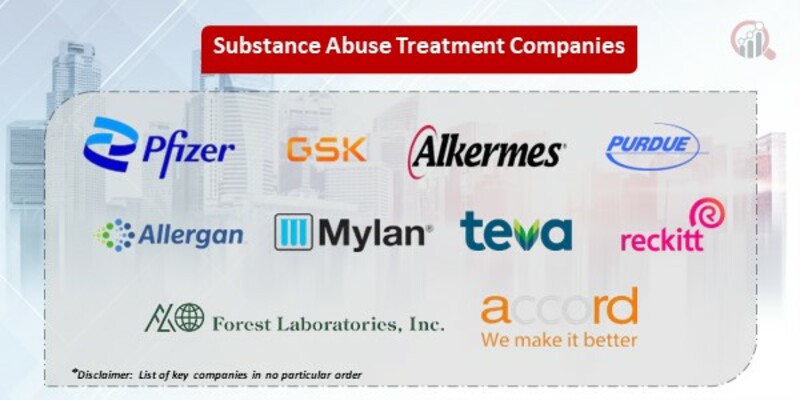 Substance Abuse Treatment Companies

Pfizer
GSK
Alkermes
PURDUE

Allergan
Mylan
teva
reckitt

Forest Laboratories, Inc.
accord
We make it better

*Disclaimer: List of key companies in no particular order