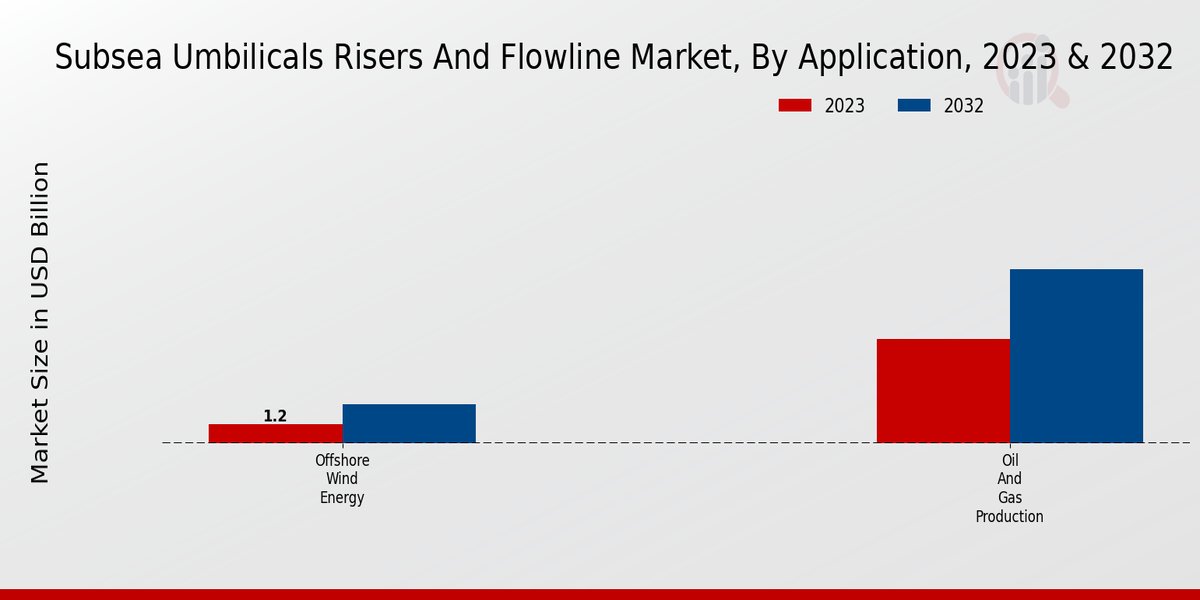 Subsea Umbilicals Risers And Flowline Market, By Application, 2023 & 2032

2023
2032

Market Size in USD Billion

1.2

Offshore Wind Energy

Oil And Gas Production