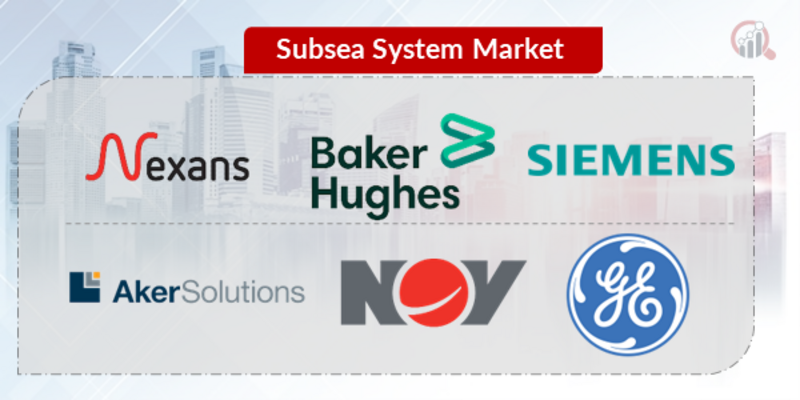 Subsea System Market

Nexans

Baker Hughes

SIEMENS

AkerSolutions

NOV

GE