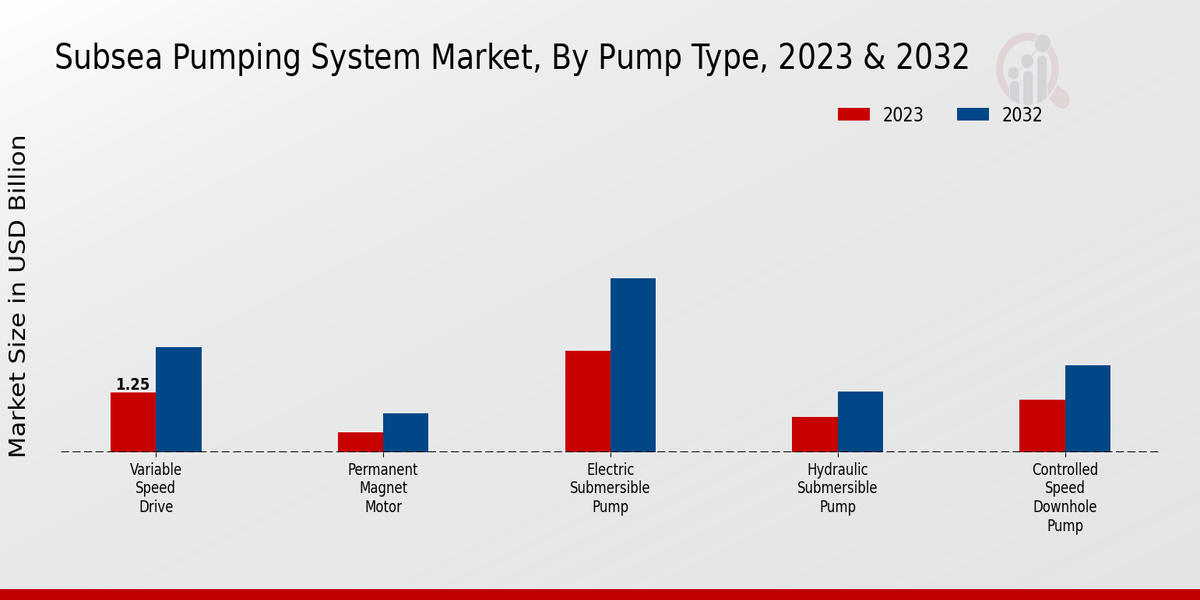 Subsea Pumping System Market, By Pump Type, 2023 & 2032

2023
2032

Market Size in USD Billion

1.25

Variable Speed Drive

Permanent Magnet Motor

Electric Submersible Pump

Hydraulic Submersible Pump

Controlled Speed Downhole Pump