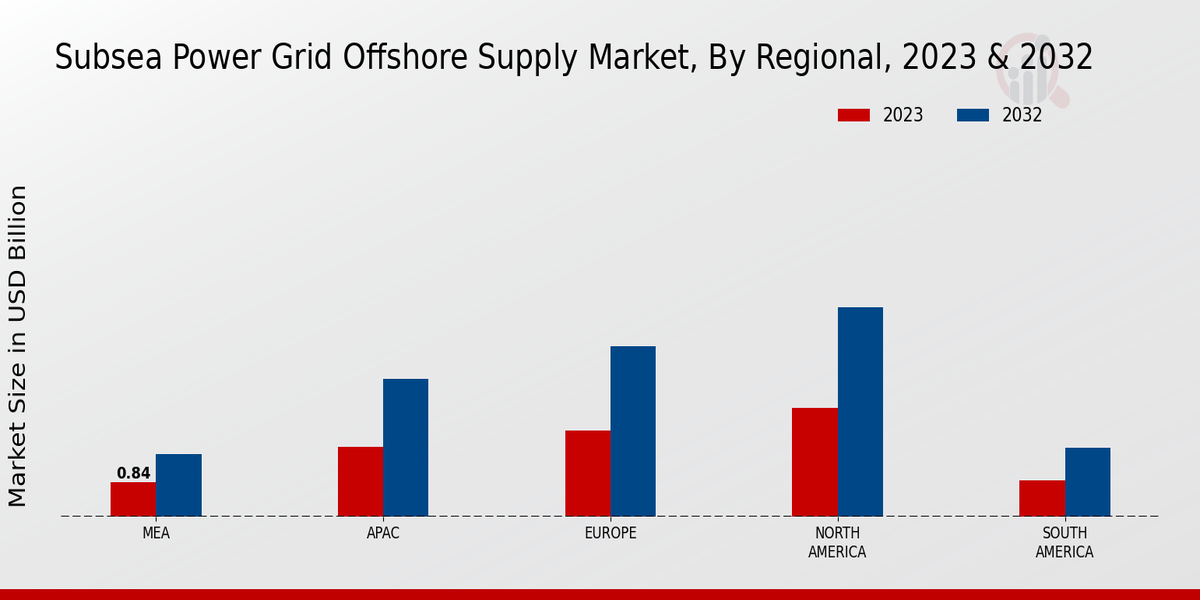 Subsea Power Grid Offshore Supply Market, By Regional, 2023 & 2032

2023
2032

Market Size in USD Billion

0.84

MEA
APAC
EUROPE
NORTH AMERICA
SOUTH AMERICA