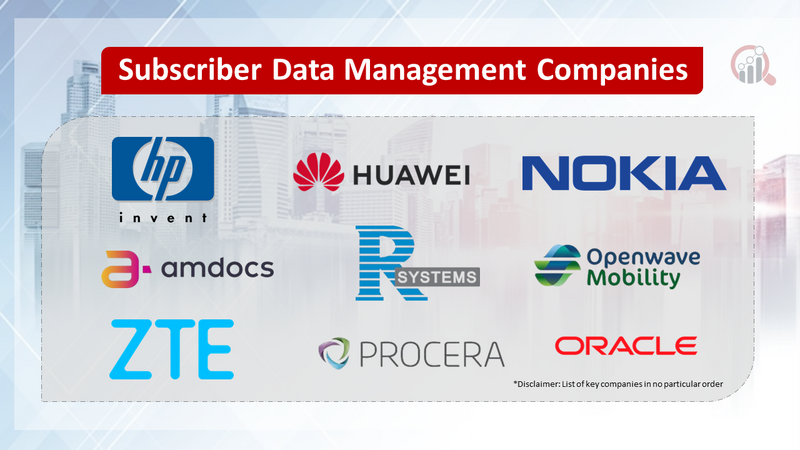 Subscriber Data Management Companies

hp
invent

HUAWEI

NOKIA

amdocs

R SYSTEMS

Openwave Mobility

ZTE

PROCERA

ORACLE

*Disclaimer: List of key companies in no particular order