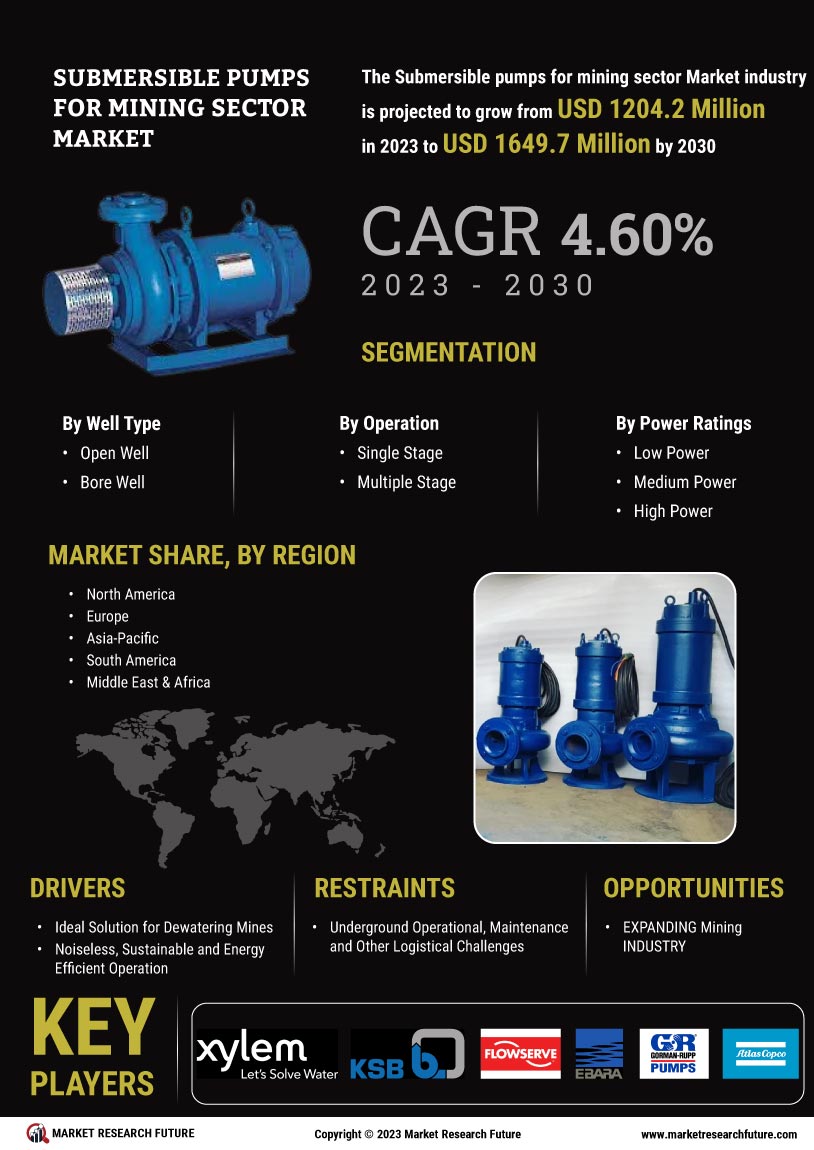 SUBMERSIBLE PUMPS FOR MINING SECTOR MARKET

The Submersible pumps for mining sector Market industry is projected to grow from USD 1204.2 Million in 2023 to USD 1649.7 Million by 2030

CAGR 4.60%
2023 - 2030

SEGMENTATION

By Well Type
• Open Well
• Bore Well

By Operation
• Single Stage
• Multiple Stage

By Power Ratings
• Low Power
• Medium Power
• High Power

MARKET SHARE, BY REGION
• North America
• Europe
• Asia-Pacific
• South America
• Middle East & Africa

DRIVERS
• Ideal Solution for Dewatering Mines
• Noiseless, Sustainable and Energy Efficient Operation

RESTRAINTS
• Underground Operational, Maintenance and Other Logistical Challenges

OPPORTUNITIES
• EXPANDING Mining INDUSTRY

KEY PLAYERS

xylem Let's Solve Water
KSB
FLOWSERVE
EBARA
GR GORMAN-RUPP PUMPS
Atlas Copco

MARKET RESEARCH FUTURE
Copyright © 2023 Market Research Future
www.marketresearchfuture.com