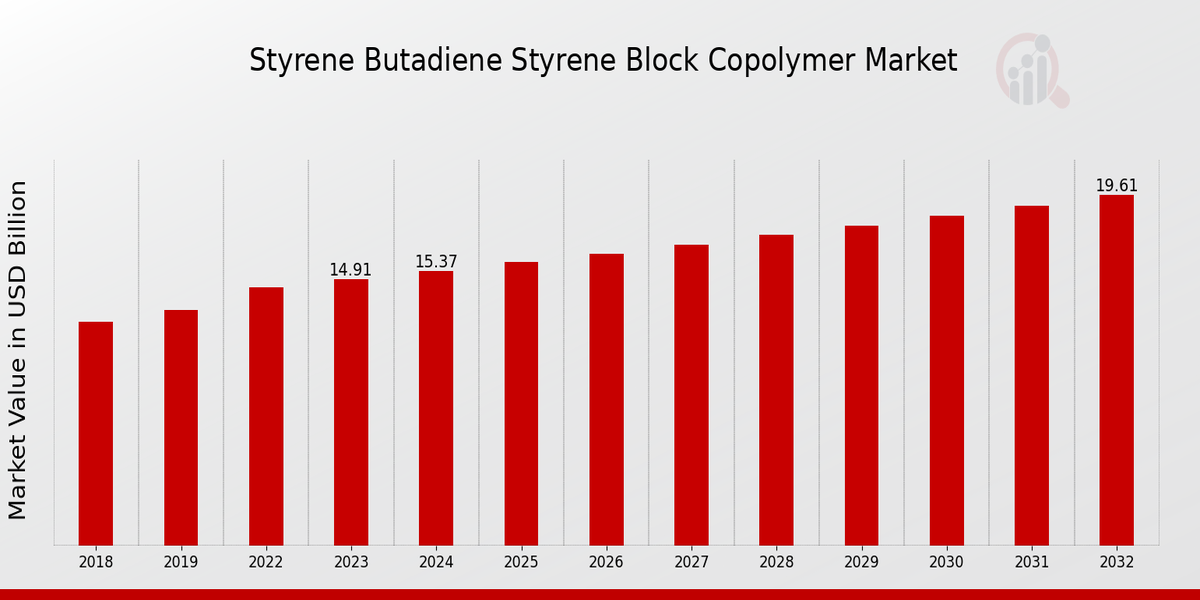 Styrene Butadiene Styrene Block Copolymer Market

Market Value in USD Billion

14.91
15.37
19.61

2018
2019
2022
2023
2024
2025
2026
2027
2028
2029
2030
2031
2032