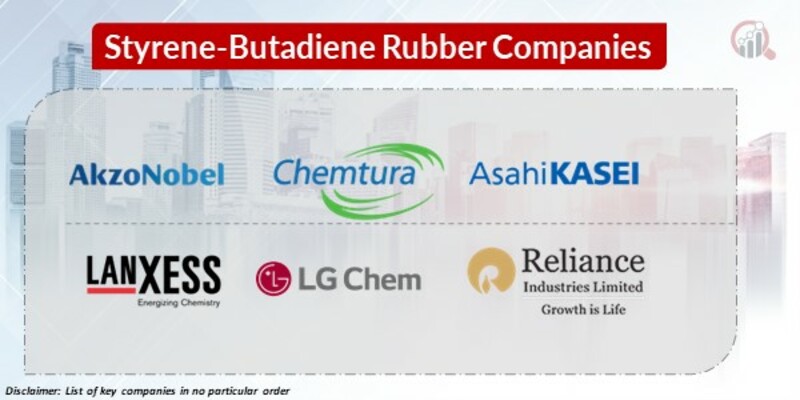 Styrene-Butadiene Rubber Companies

AkzoNobel

Chemtura

AsahiKASEI

LANXESS
Energizing Chemistry

LG Chem

Reliance
Industries Limited
Growth is Life

Disclaimer: List of key companies in no particular order