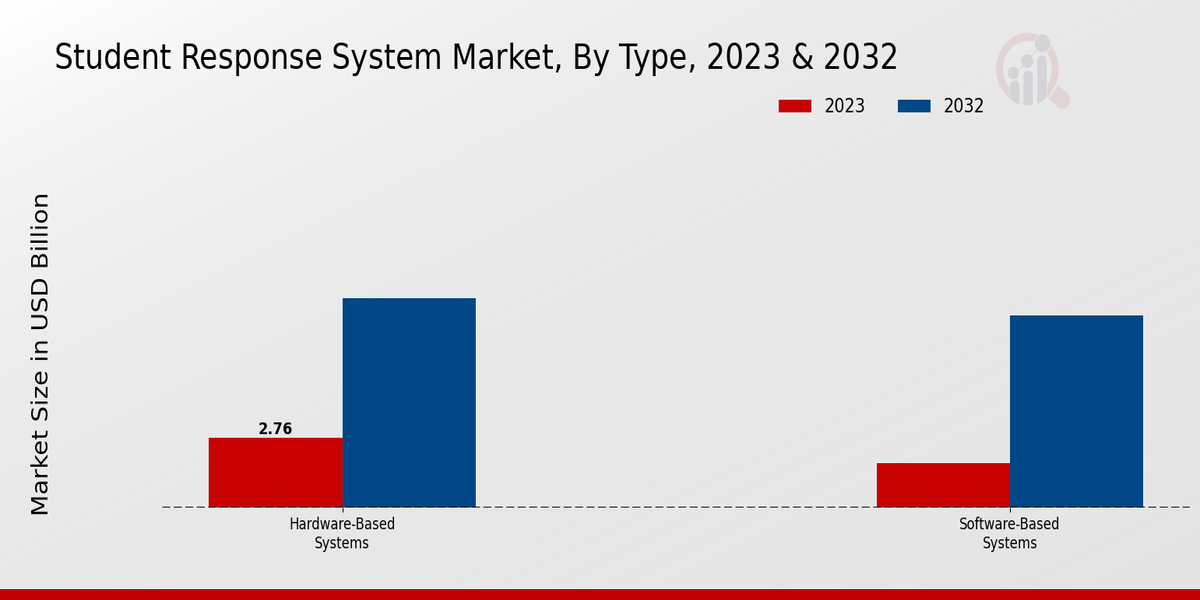 Student Response System Market, By Type, 2023 & 2032

2023
2032

Market Size in USD Billion

2.76

Hardware-Based Systems

Software-Based Systems