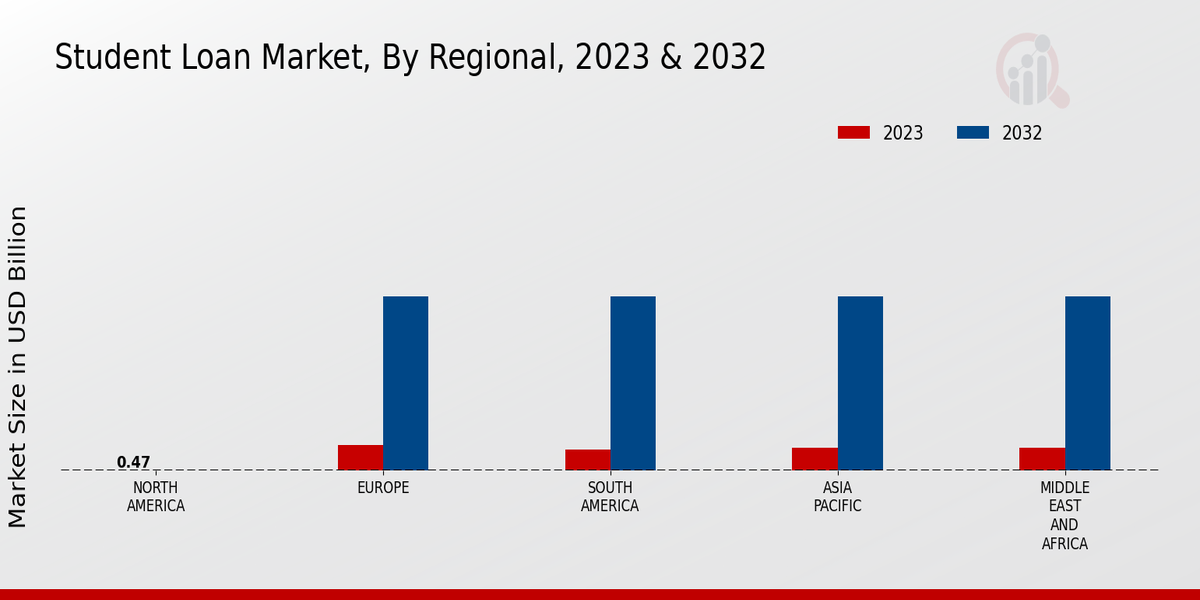 Student Loan Market, By Regional, 2023 & 2032

2023
2032

Market Size in USD Billion

0.47

NORTH AMERICA
EUROPE
SOUTH AMERICA
ASIA PACIFIC
MIDDLE EAST AND AFRICA