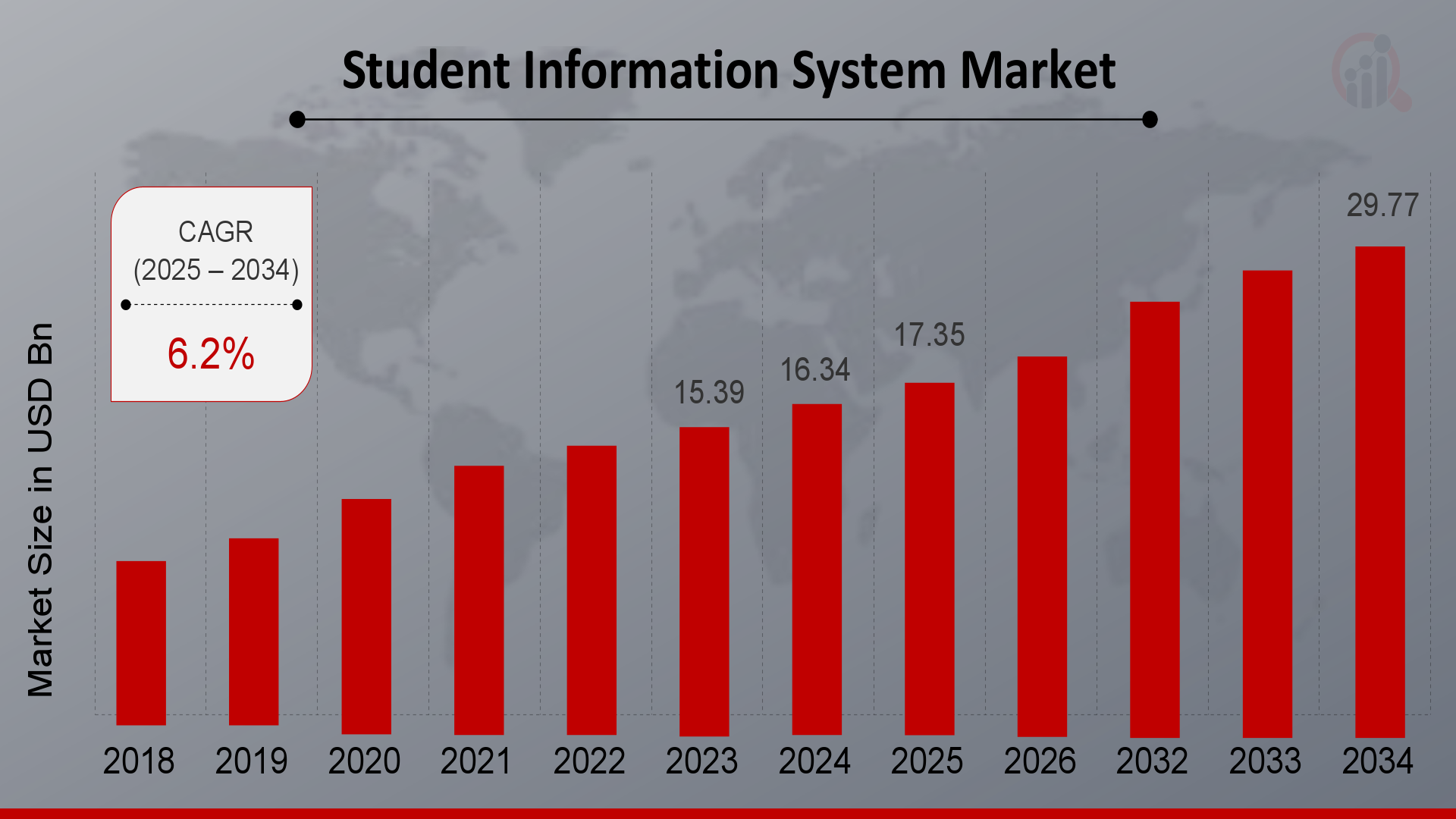 Student Information System Market

CAGR
(2025 – 2034)

6.2%

Market Size in USD Bn

15.39
16.34
17.35
29.77

2018
2019
2020
2021
2022
2023
2024
2025
2026
2032
2033
2034