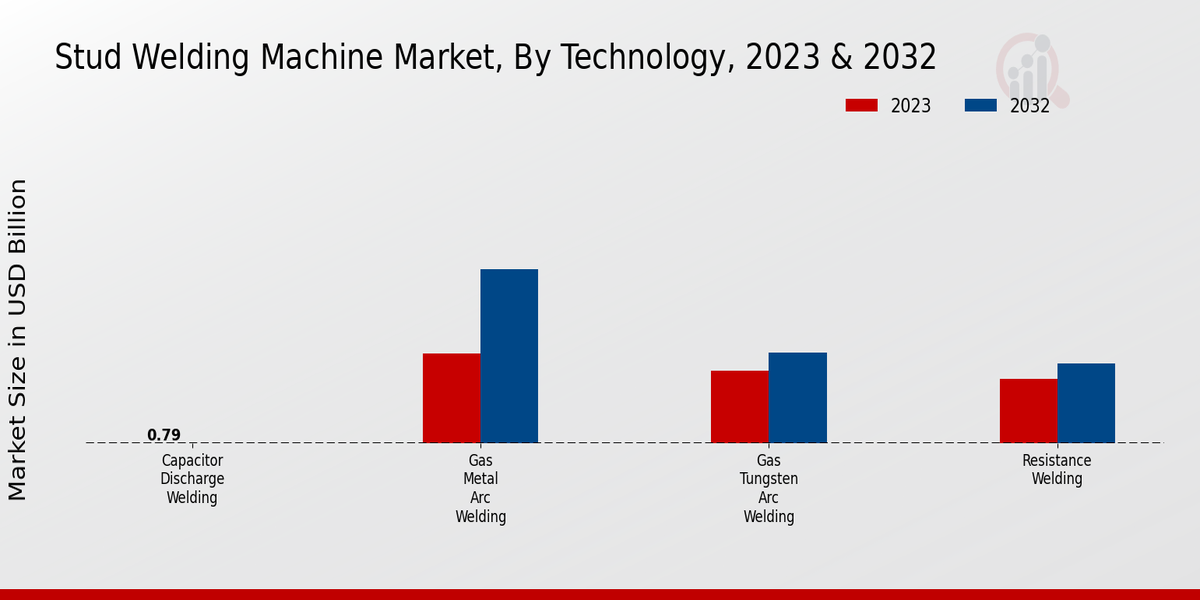 Stud Welding Machine Market, By Technology, 2023 & 2032

2023
2032

Market Size in USD Billion

0.79

Capacitor Discharge Welding

Gas Metal Arc Welding

Gas Tungsten Arc Welding

Resistance Welding