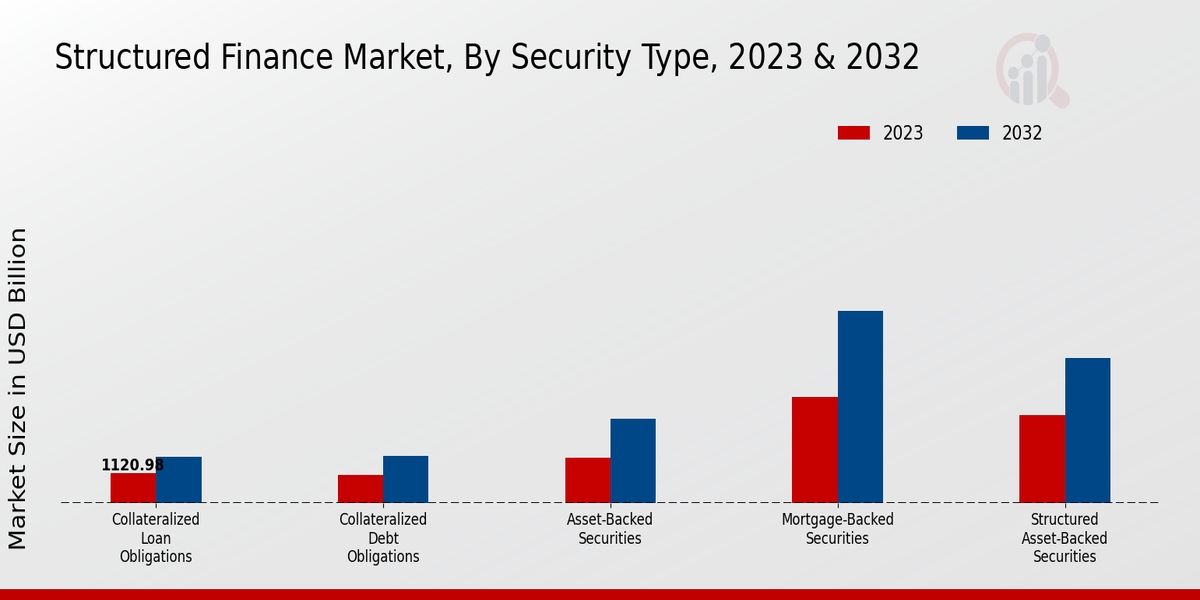 Structured Finance Market, By Security Type, 2023 & 2032

2023
2032

Market Size in USD Billion

1120.98

Collateralized Loan Obligations
Collateralized Debt Obligations
Asset-Backed Securities
Mortgage-Backed Securities
Structured Asset-Backed Securities