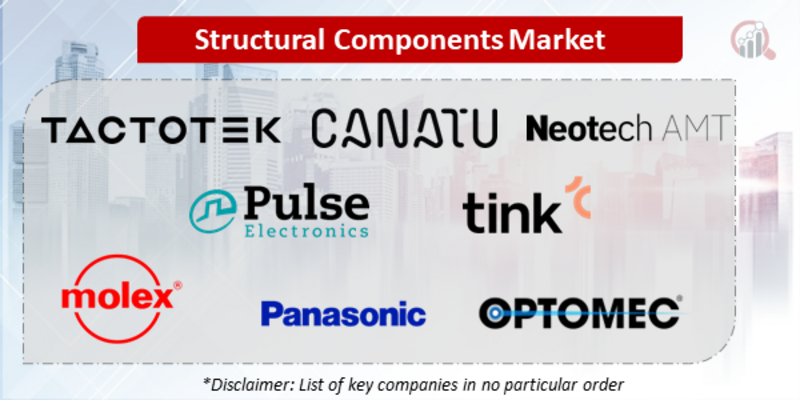 Structural Components Market

TACTOTEK

CANATU

Neotech AMT

Pulse Electronics

tink

molex®

Panasonic

OPTOMEC®

*Disclaimer: List of key companies in no particular order